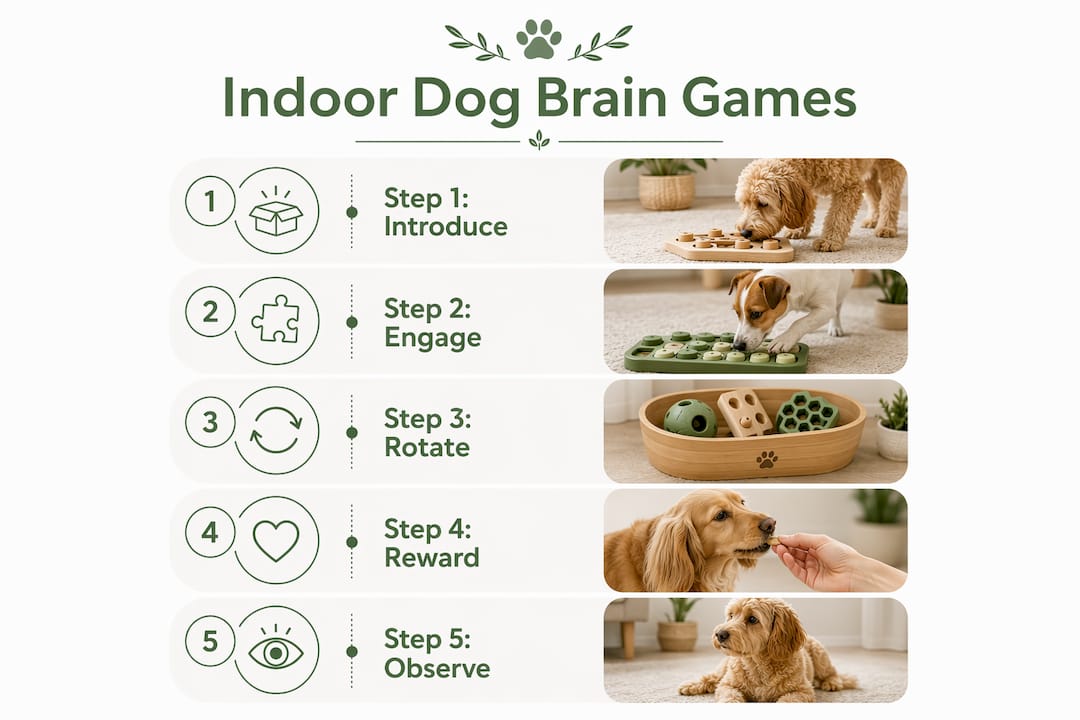 Indoor Dog Brain Games

1

Step 1: Introduce

2

Step 2: Engage

3

Step 3: Rotate

4

Step 4: Reward

5

Step 5: Observe