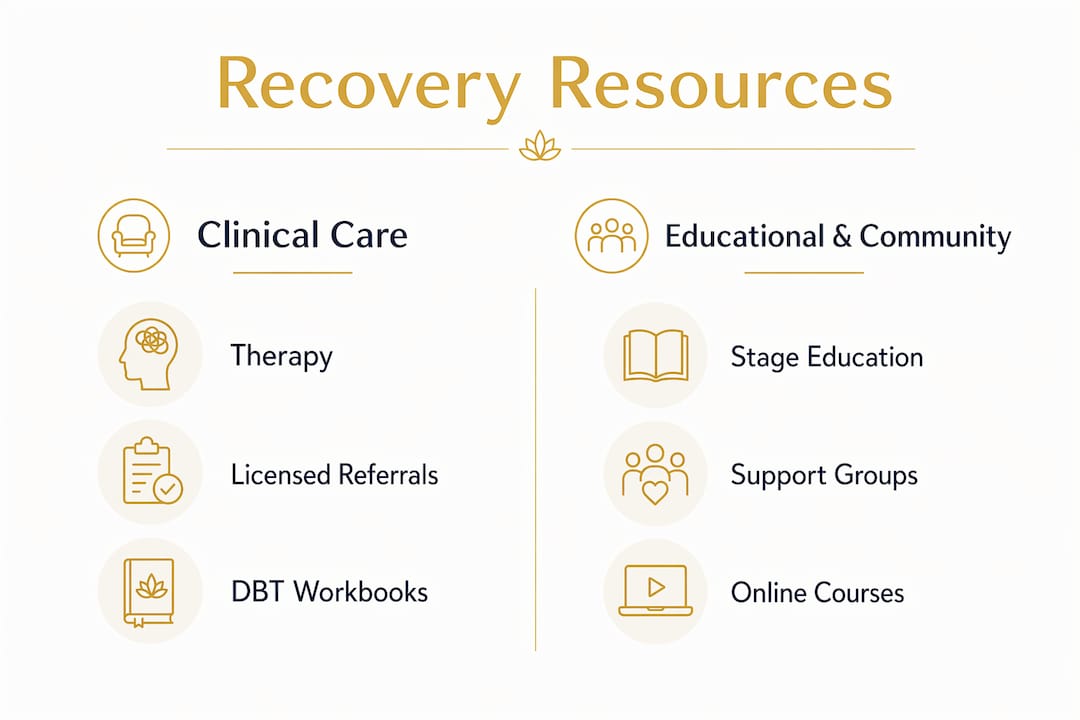 Recovery Resources

Clinical Care

Therapy

Licensed Referrals

DBT Workbooks

Educational & Community

Stage Education

Support Groups

Online Courses