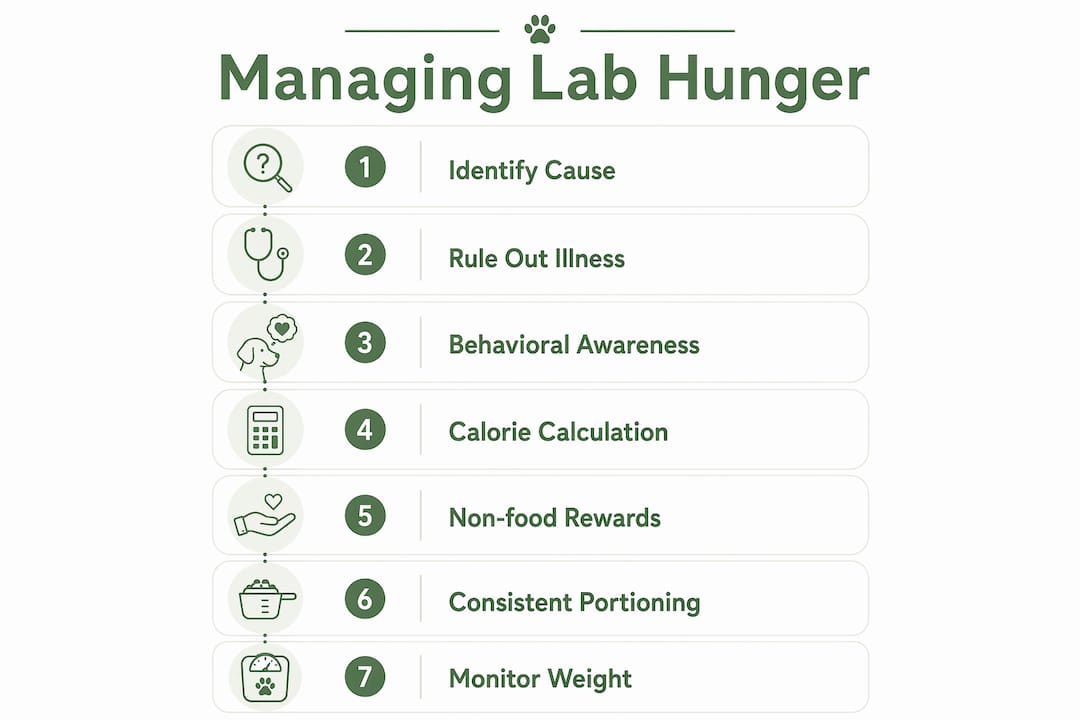 Managing Lab Hunger

1 Identify Cause

2 Rule Out Illness

3 Behavioral Awareness

4 Calorie Calculation

5 Non-food Rewards

6 Consistent Portioning

7 Monitor Weight