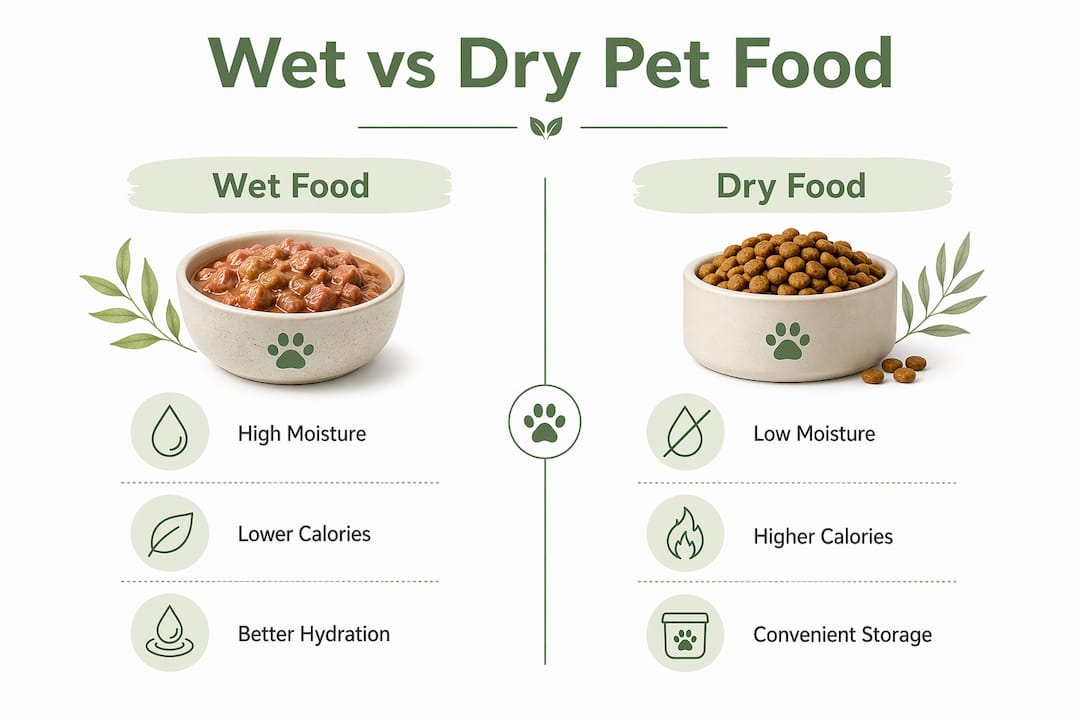 Wet vs Dry Pet Food

Wet Food

High Moisture

Lower Calories

Better Hydration

Dry Food

Low Moisture

Higher Calories

Convenient Storage