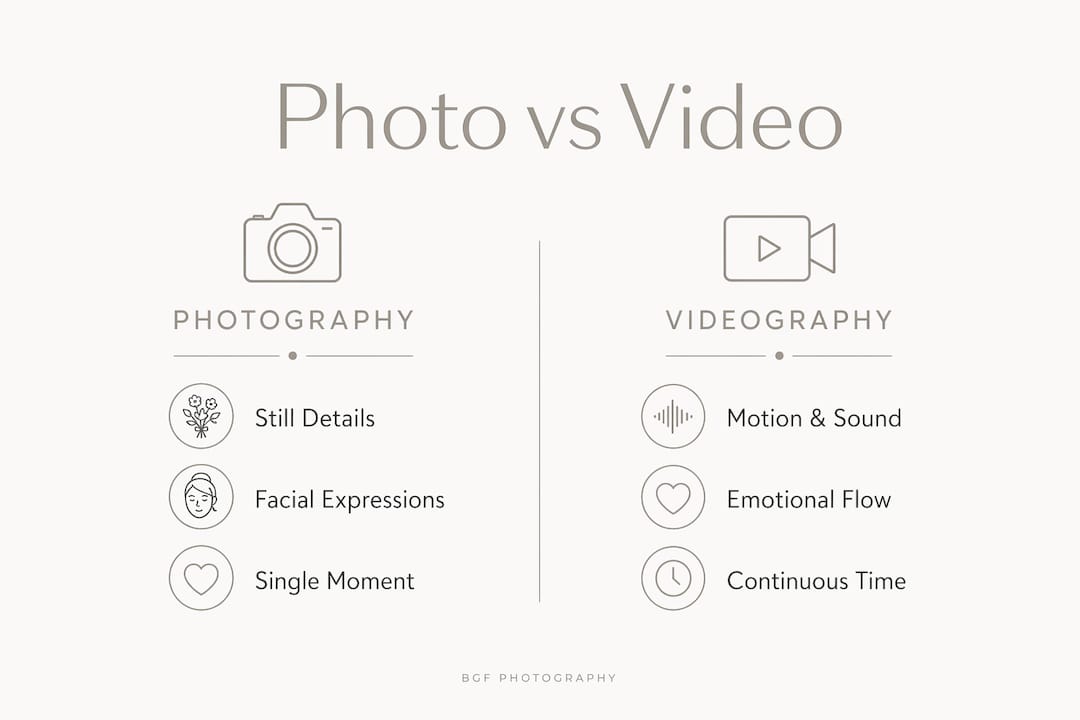 Photo vs Video

PHOTOGRAPHY

Still Details

Facial Expressions

Single Moment

VIDEOGRAPHY

Motion & Sound

Emotional Flow

Continuous Time

BGF PHOTOGRAPHY