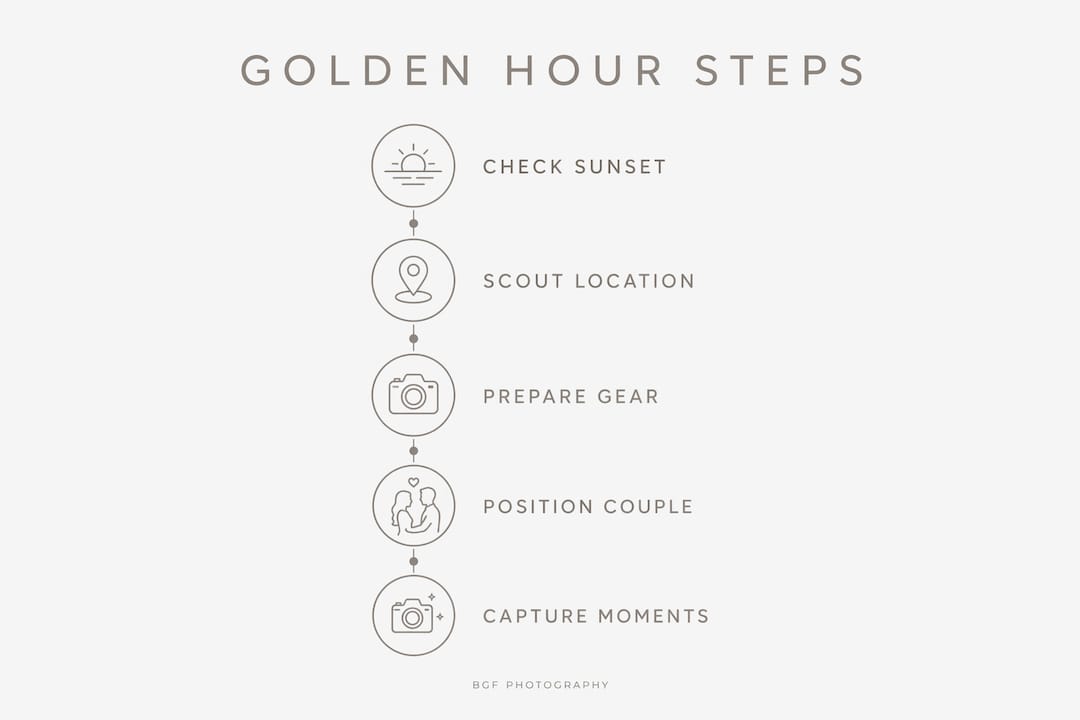 GOLDEN HOUR STEPS

CHECK SUNSET

SCOUT LOCATION

PREPARE GEAR

POSITION COUPLE

CAPTURE MOMENTS

BGF PHOTOGRAPHY