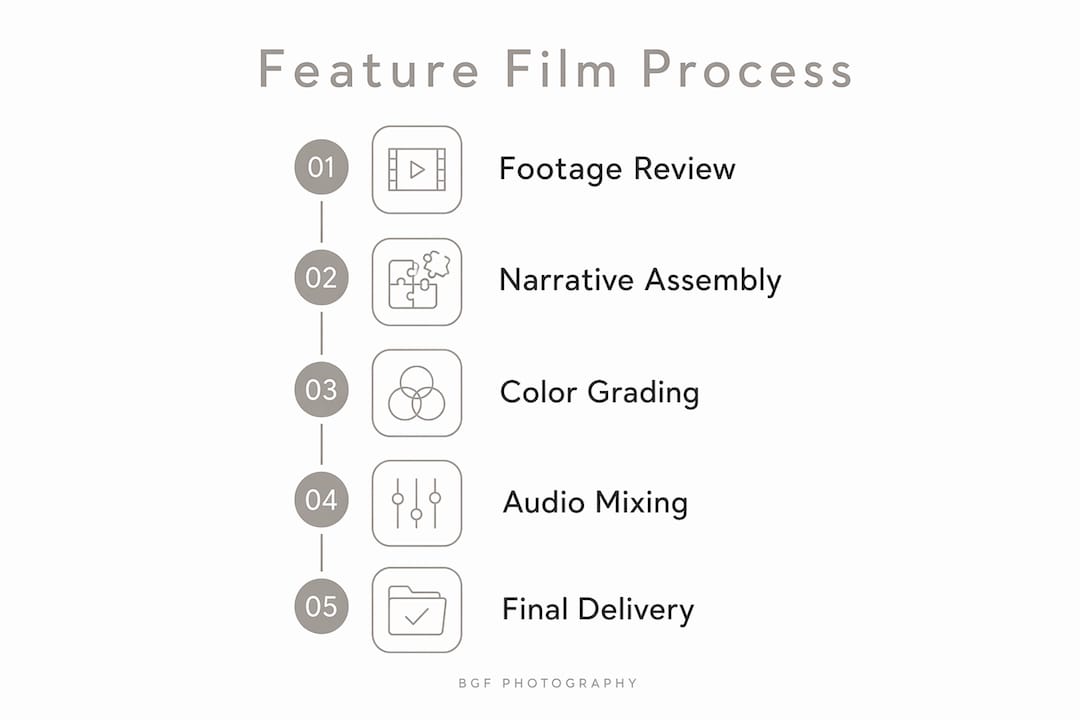 Feature Film Process

01 Footage Review

02 Narrative Assembly

03 Color Grading

04 Audio Mixing

05 Final Delivery

BGF PHOTOGRAPHY