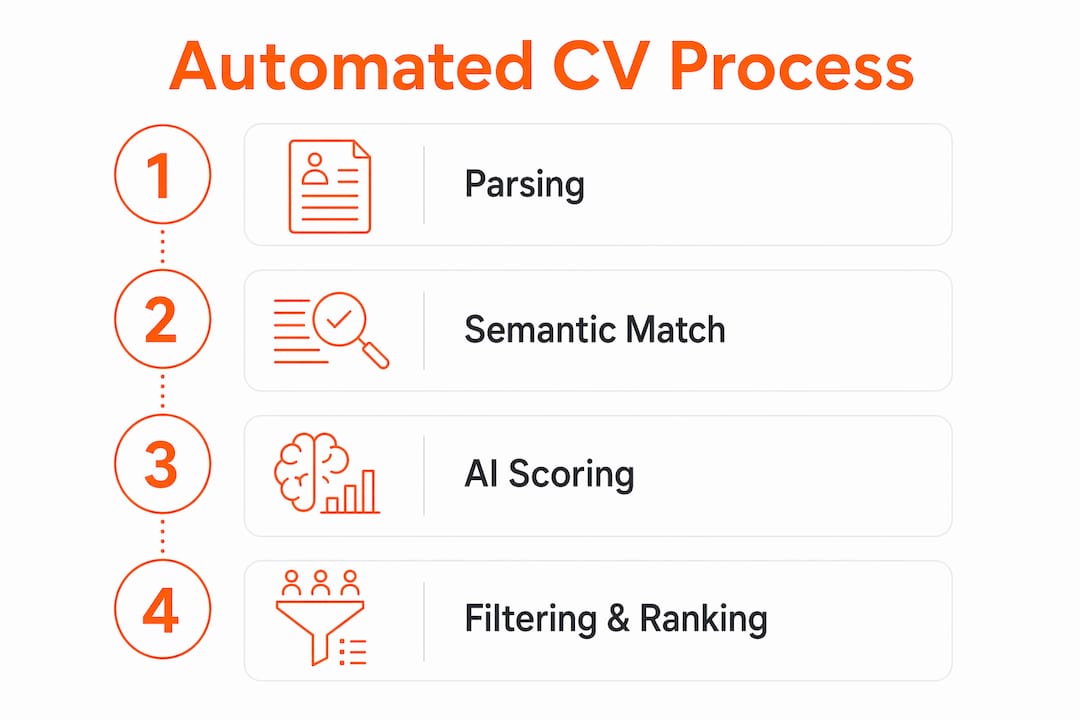 Automated CV Process

1 Parsing

2 Semantic Match

3 AI Scoring

4 Filtering & Ranking