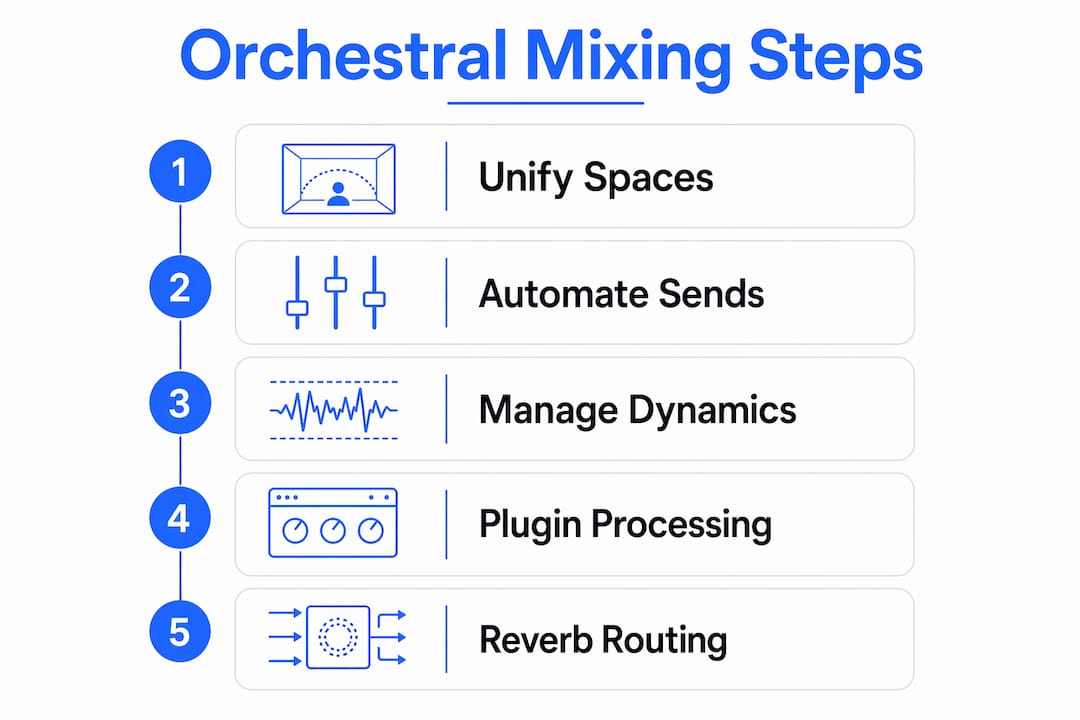 Orchestral Mixing Steps

1 Unify Spaces

2 Automate Sends

3 Manage Dynamics

4 Plugin Processing

5 Reverb Routing