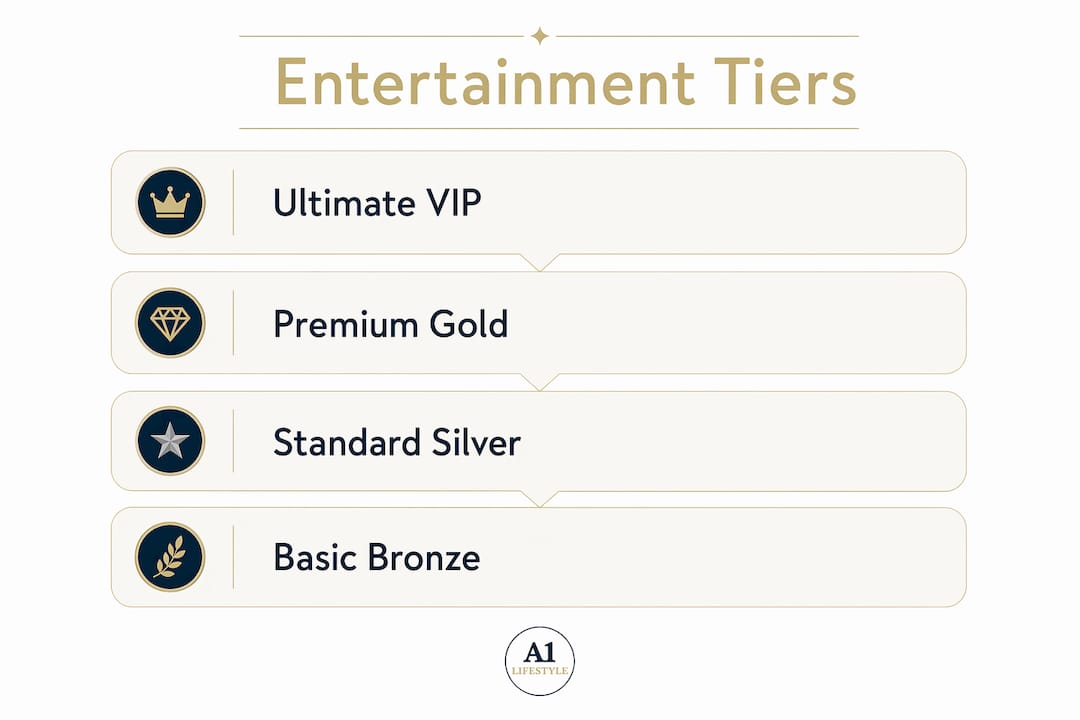 Entertainment Tiers

Ultimate VIP

Premium Gold

Standard Silver

Basic Bronze

A1
LIFESTYLE