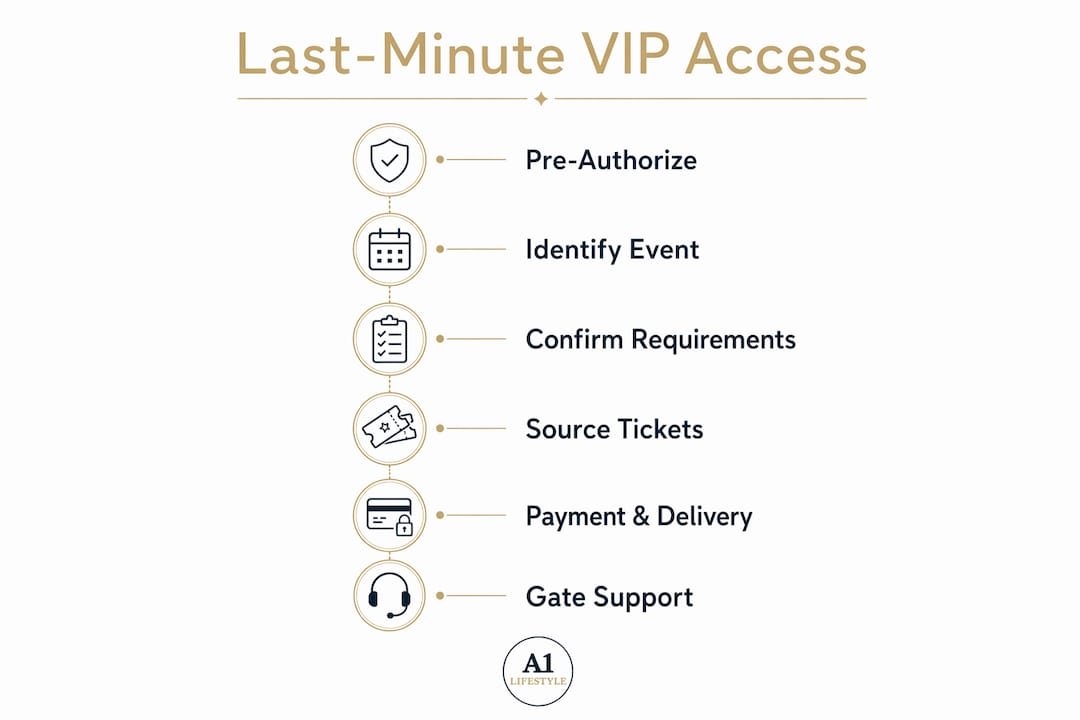 Last-Minute VIP Access

Pre-Authorize

Identify Event

Confirm Requirements

Source Tickets

Payment & Delivery

Gate Support

A1
LIFESTYLE