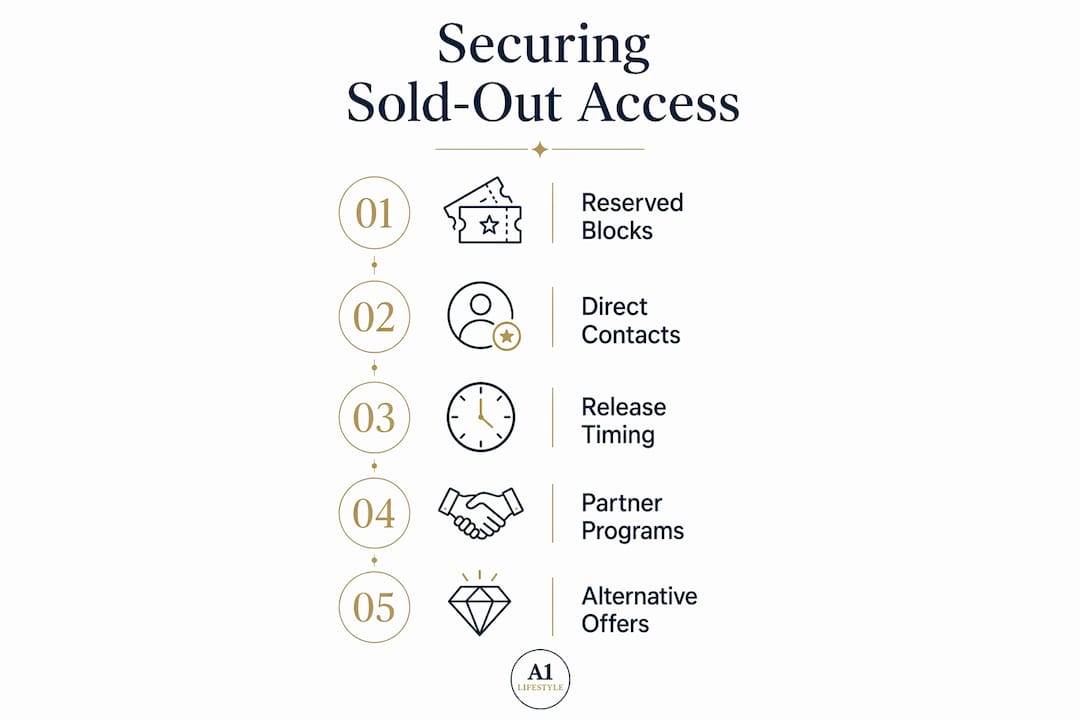 Securing Sold-Out Access

01 Reserved Blocks

02 Direct Contacts

03 Release Timing

04 Partner Programs

05 Alternative Offers

A1 LIFESTYLE