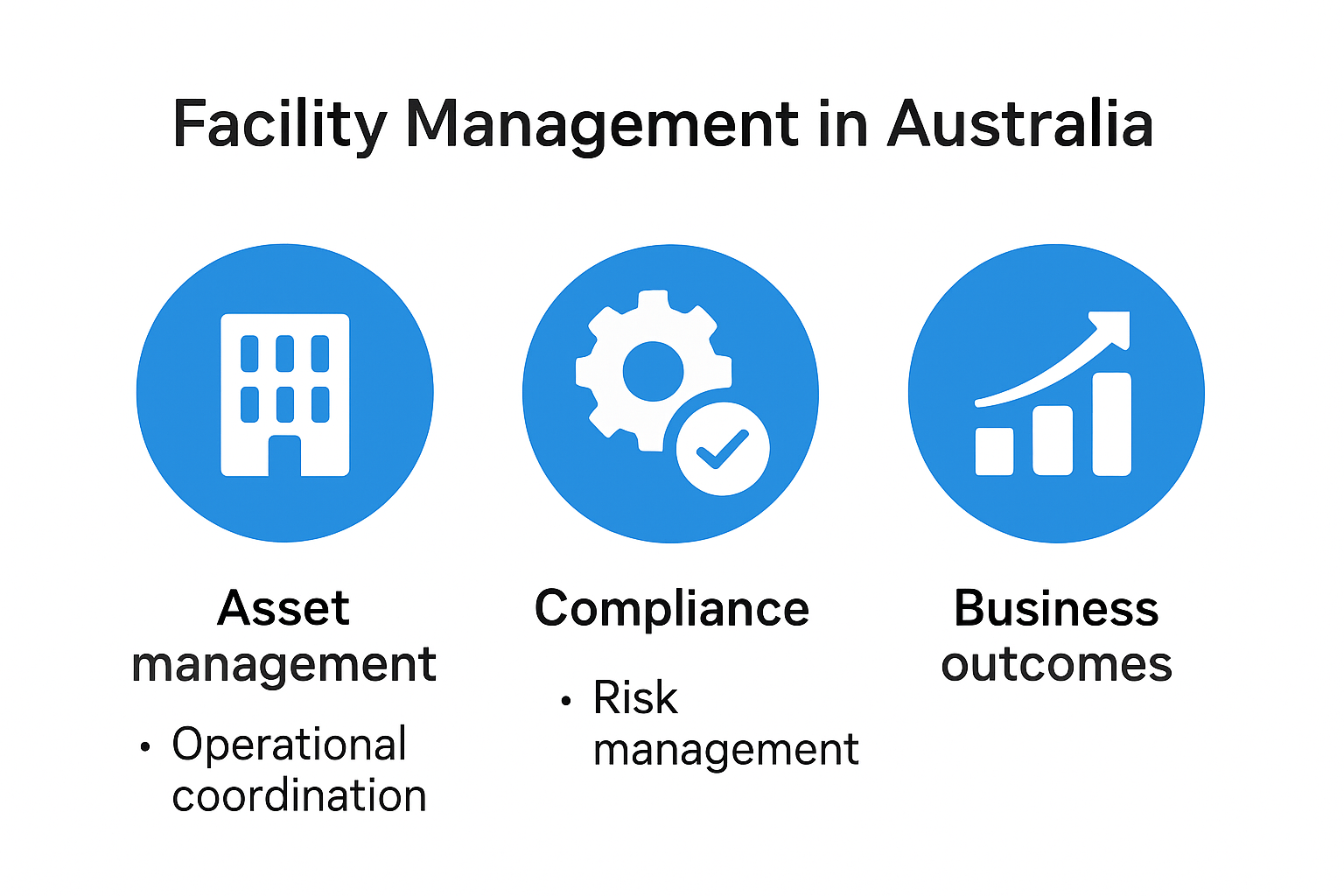 Facility Management in Australia

Asset management

• Operational coordination

Compliance

• Risk management

Business outcomes