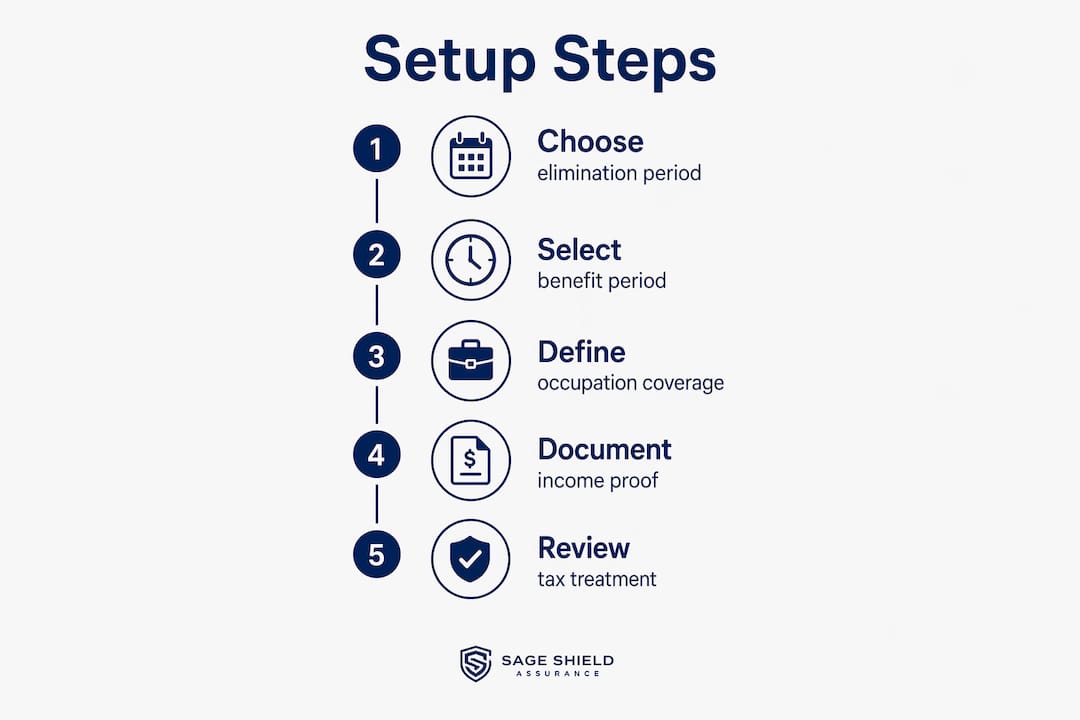 Setup Steps

1
Choose
elimination period

2
Select
benefit period

3
Define
occupation coverage

4
$
Document
income proof

5
Review
tax treatment

S
SAGE SHIELD
ASSURANCE