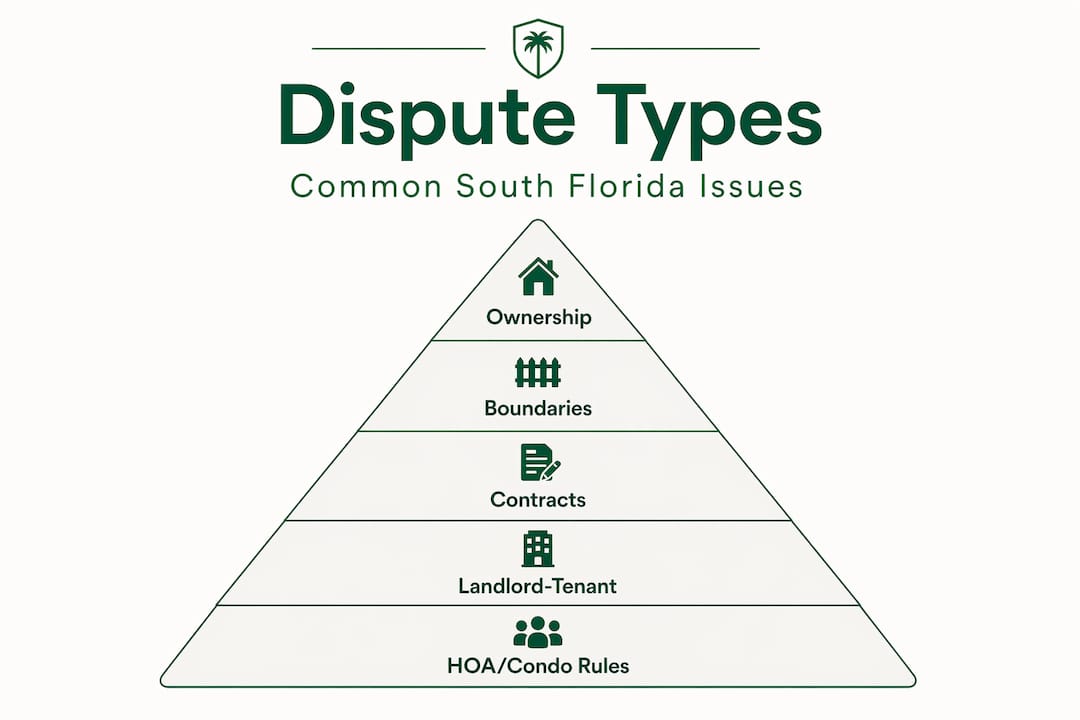 Dispute Types

Common South Florida Issues

Ownership

Boundaries

Contracts

Landlord-Tenant

HOA/Condo Rules