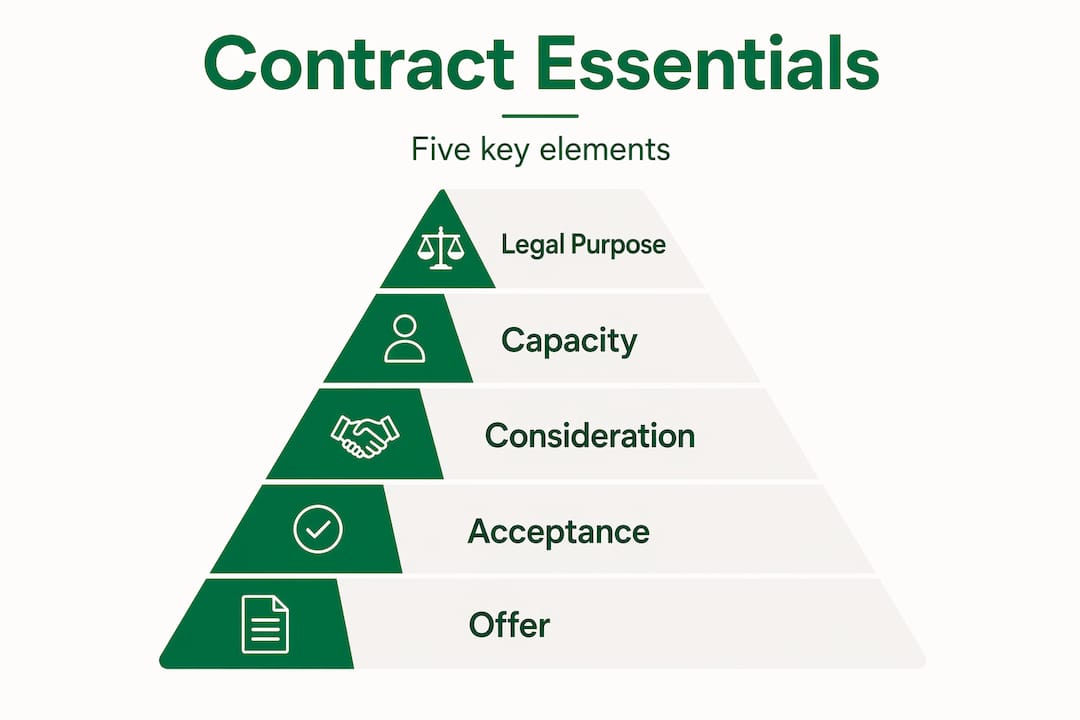 Contract Essentials

Five key elements

Legal Purpose

Capacity

Consideration

Acceptance

Offer