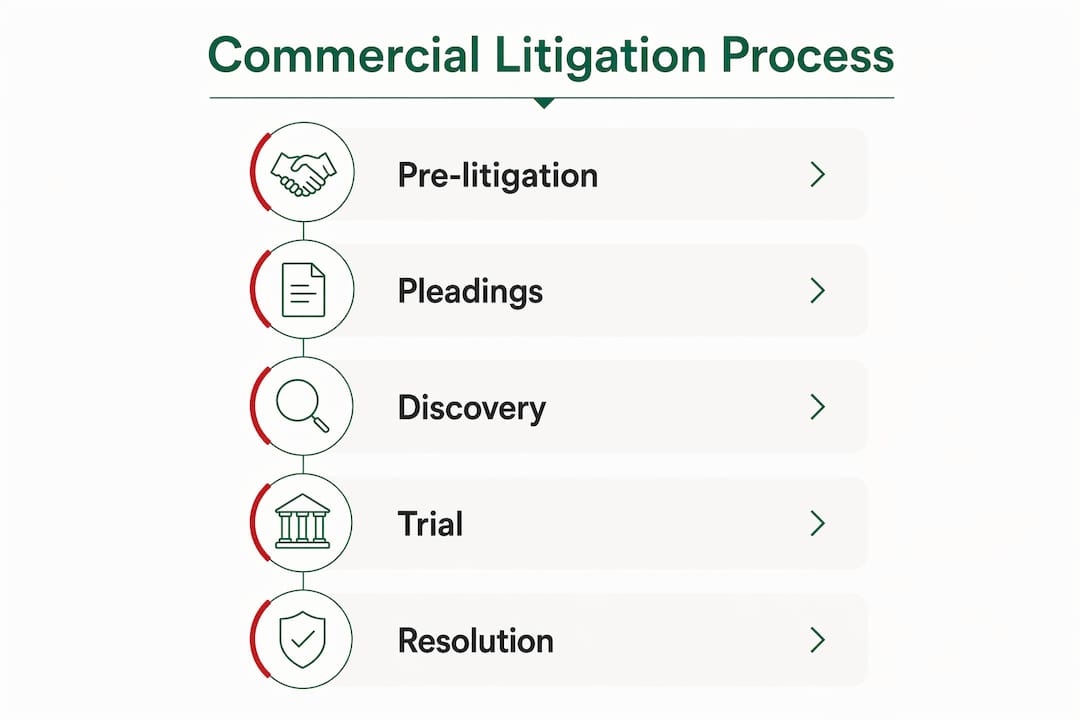 Commercial Litigation Process

Pre-litigation

Pleadings

Discovery

Trial

Resolution