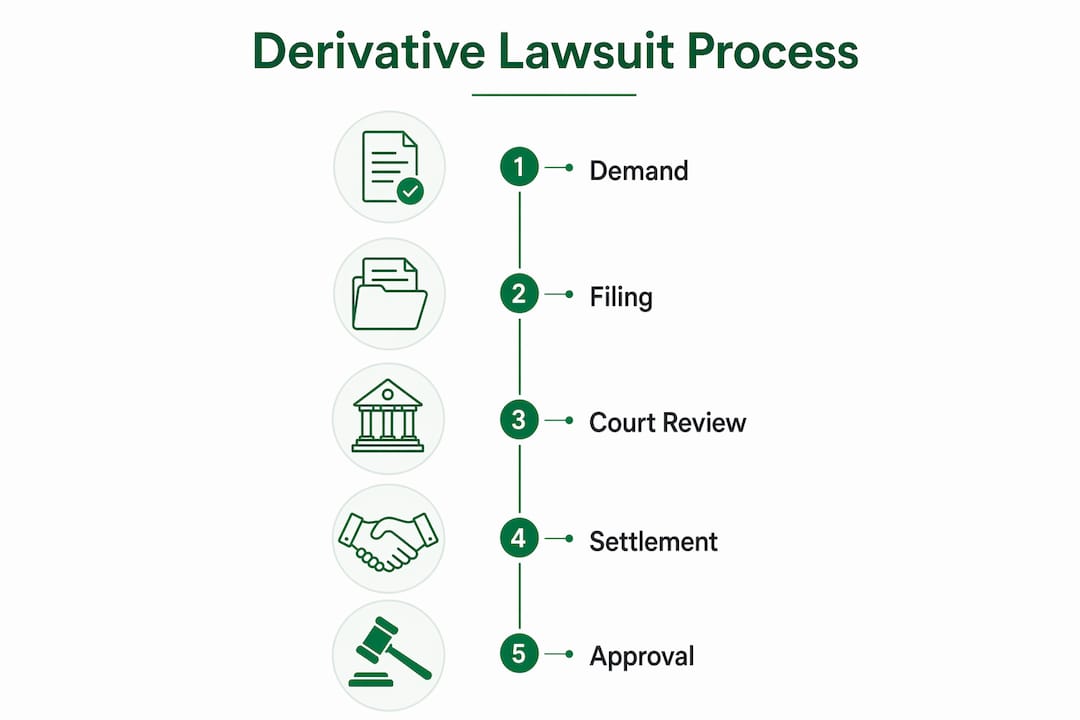 Derivative Lawsuit Process

1 Demand

2 Filing

3 Court Review

4 Settlement

5 Approval