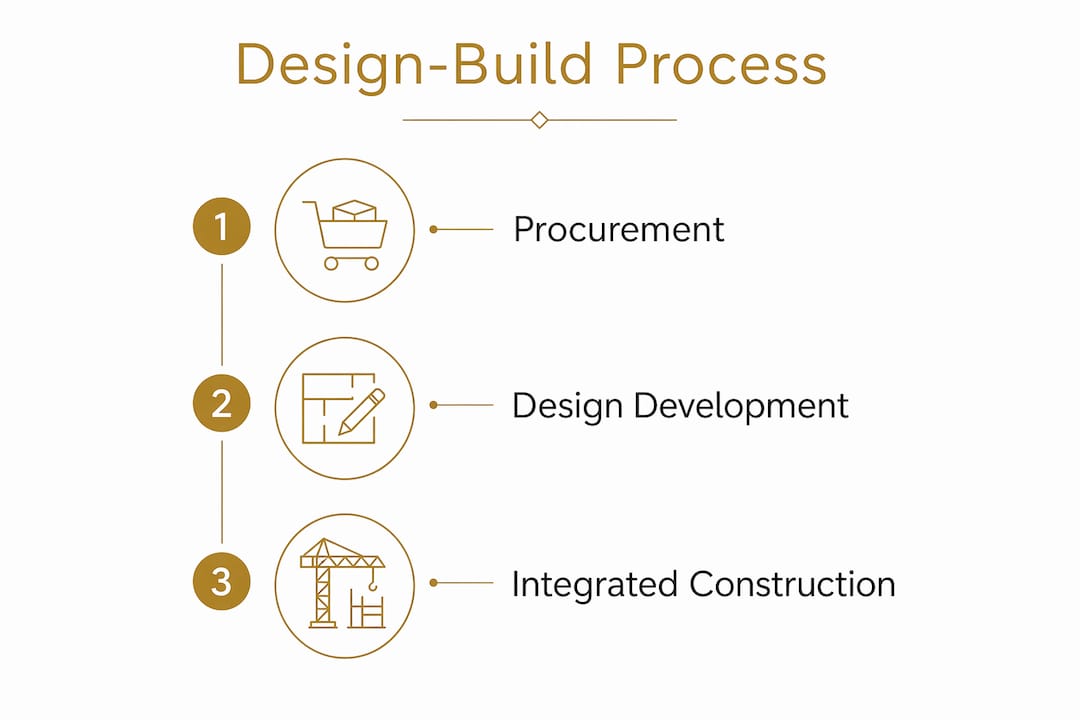 Design-Build Process

1 Procurement

2 Design Development

3 Integrated Construction