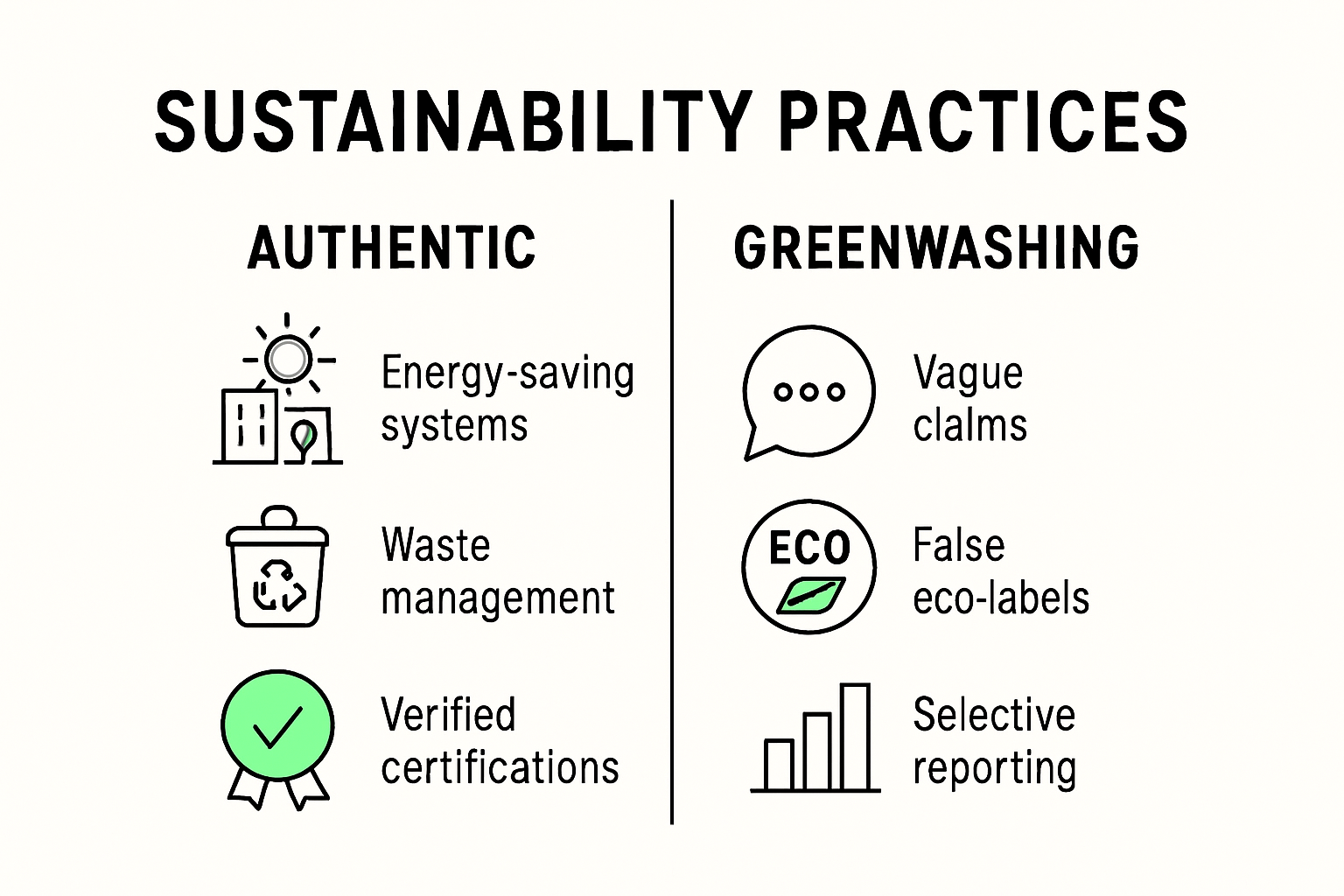 SUSTAINABILITY PRACTICES

AUTHENTIC

Energy-saving systems

Waste management

Verified certifications

GREENWASHING

Vague claims

ECO

False eco-labels

Selective reporting