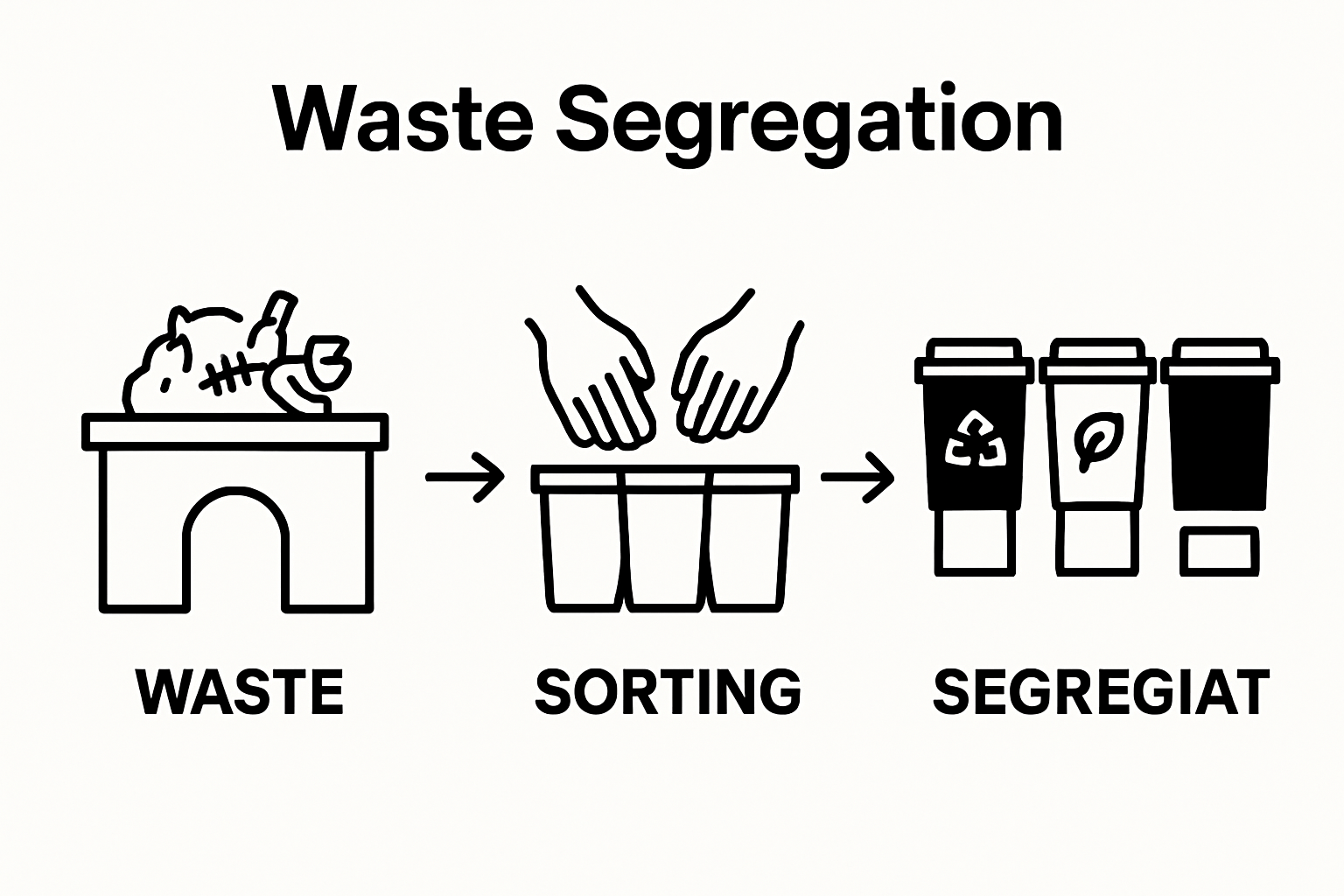 Waste Segregation

WASTE

SORTING

SEGREGIAT