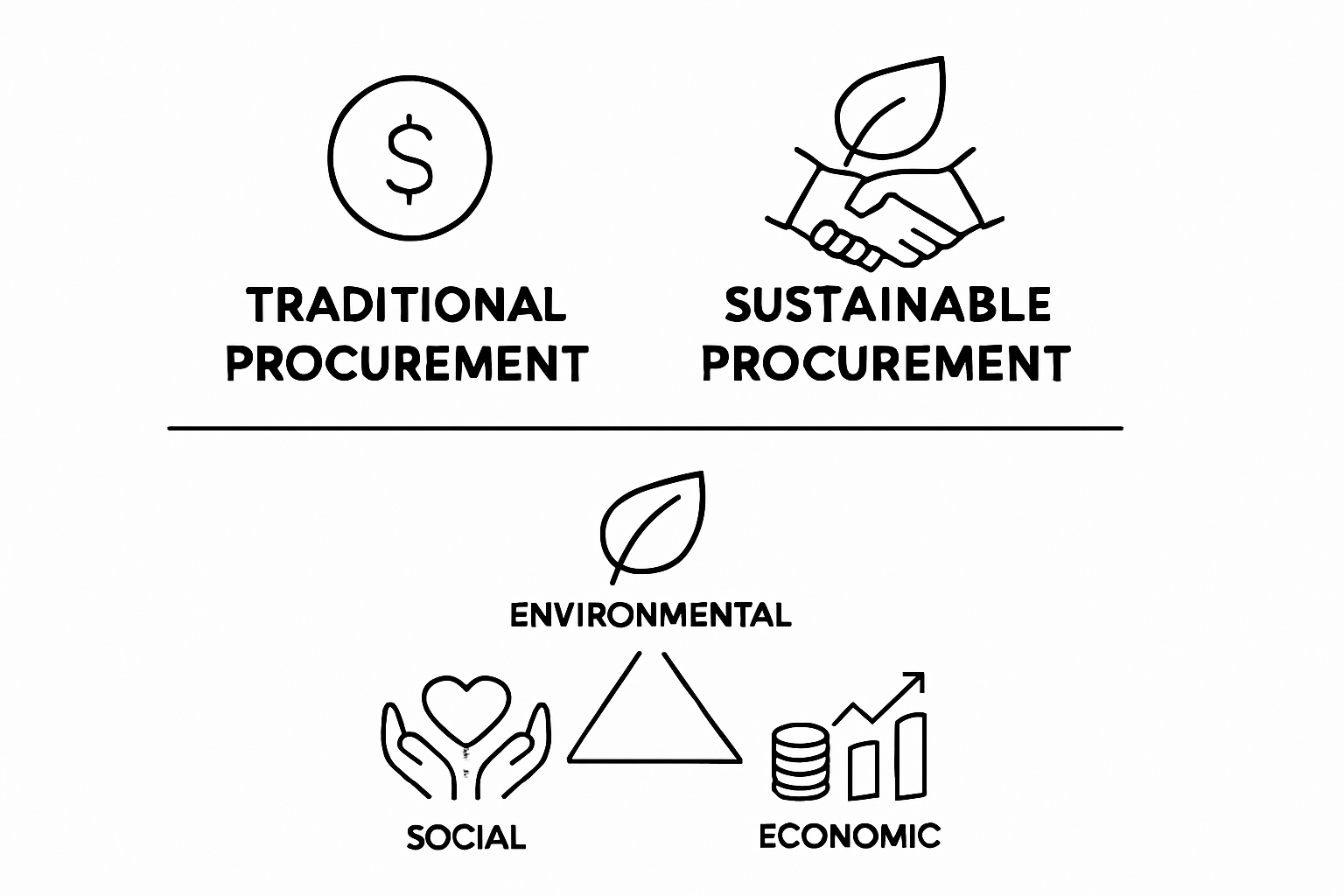 $

TRADITIONAL PROCUREMENT

SUSTAINABLE PROCUREMENT

ENVIRONMENTAL

SOCIAL

ECONOMIC