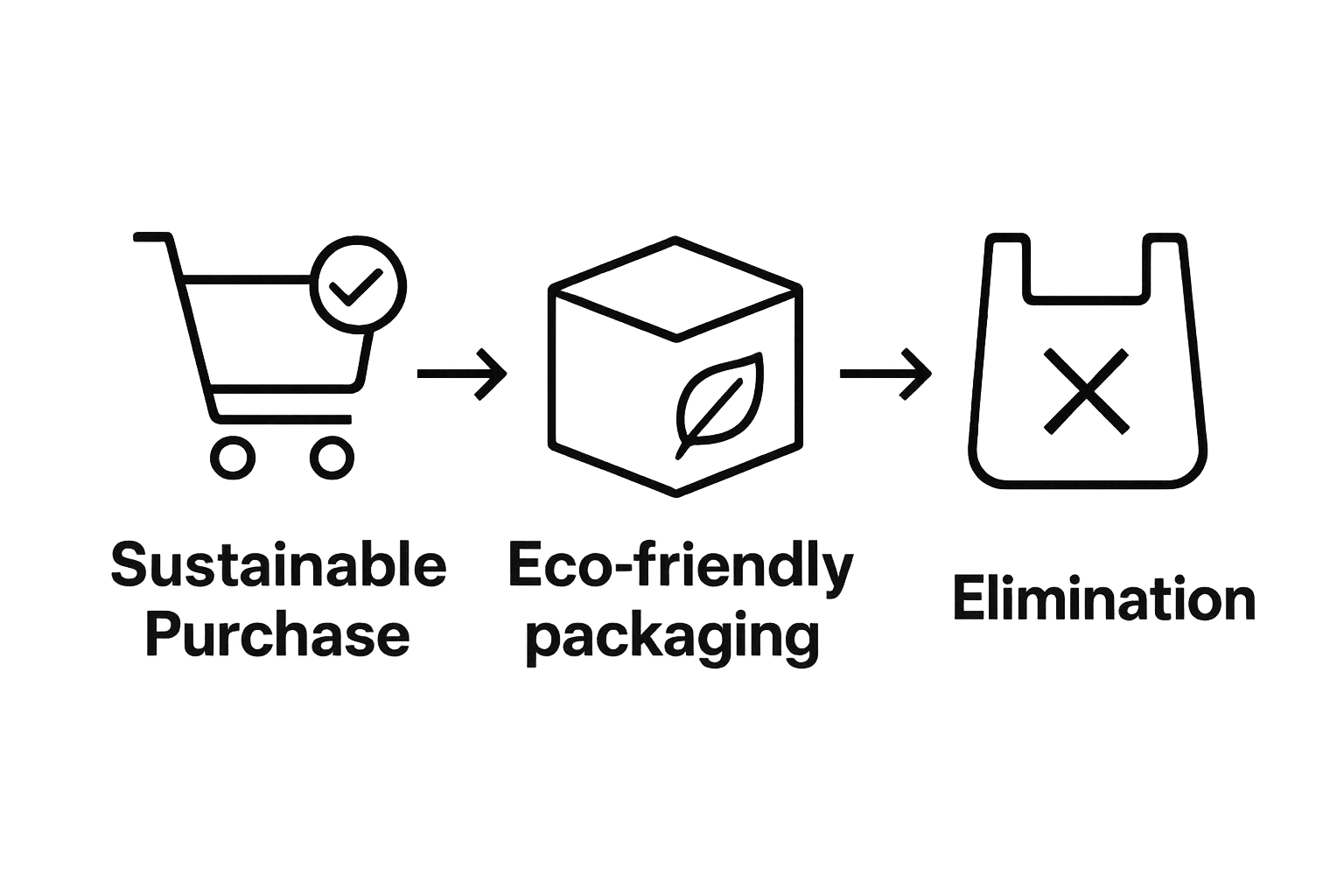 Sustainable Purchase

Eco-friendly packaging

Elimination