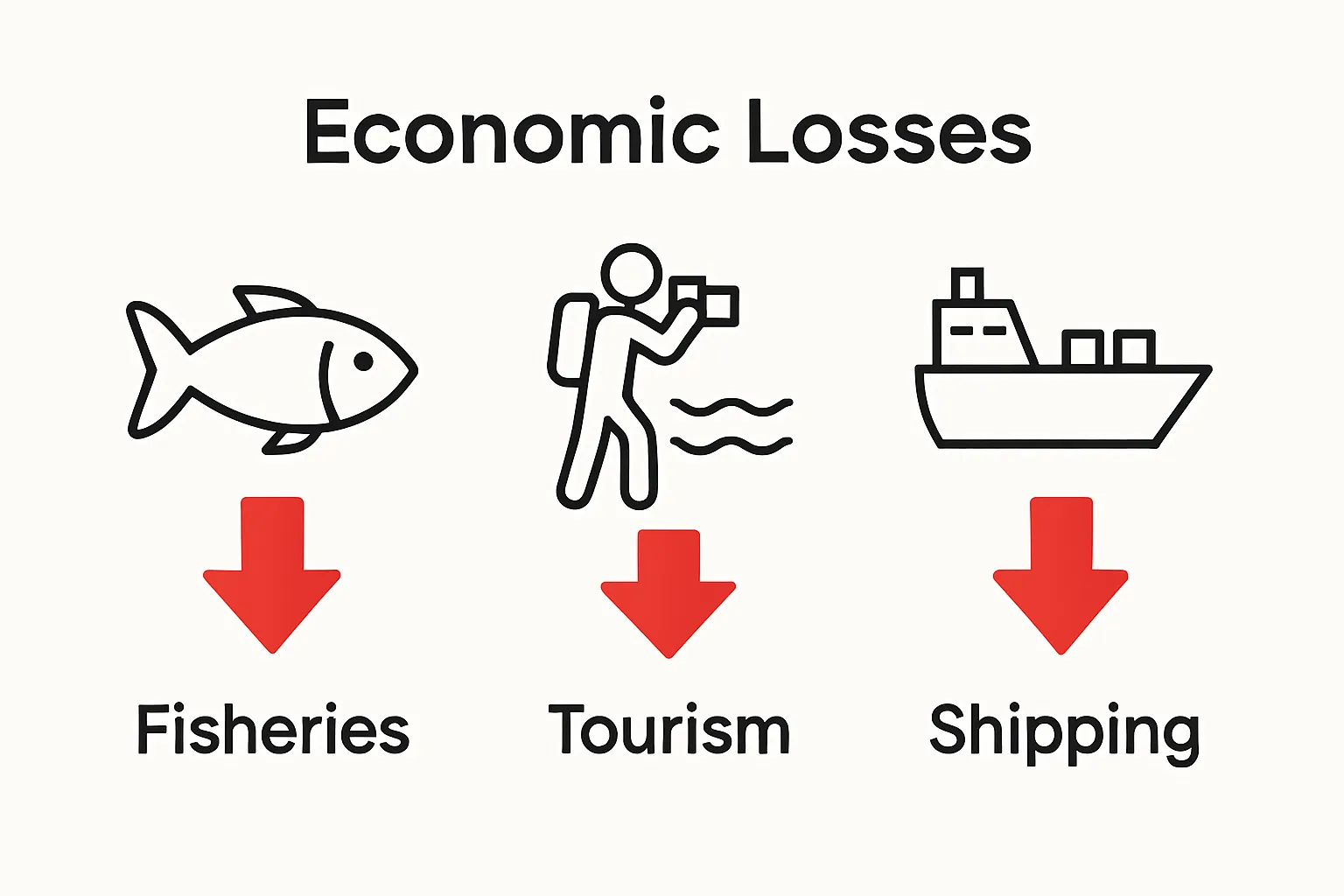 Economic Losses

Fisheries

Tourism

Shipping