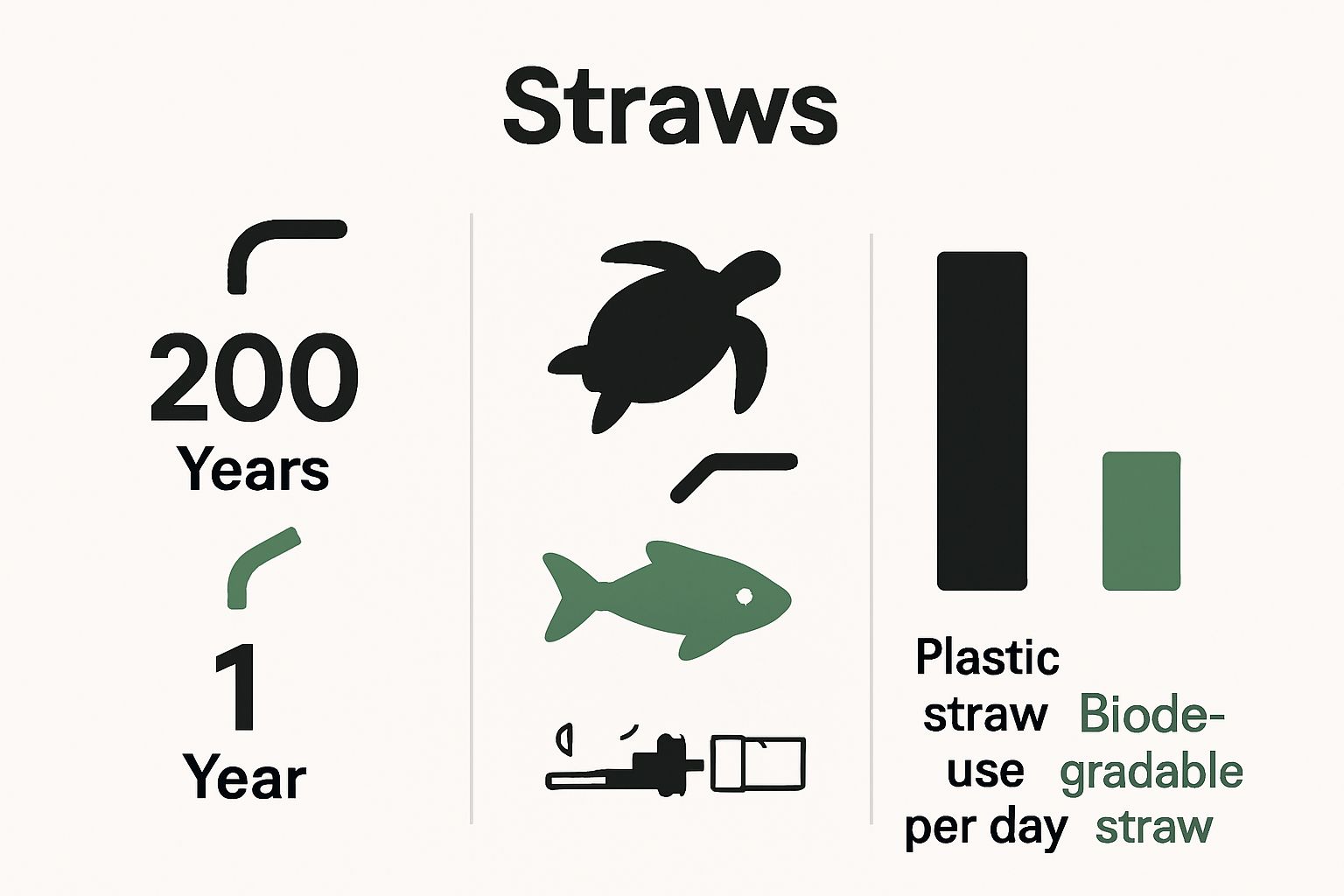 Straws

200
Years

1
Year

Plastic straw use per day

Biodegradable straw