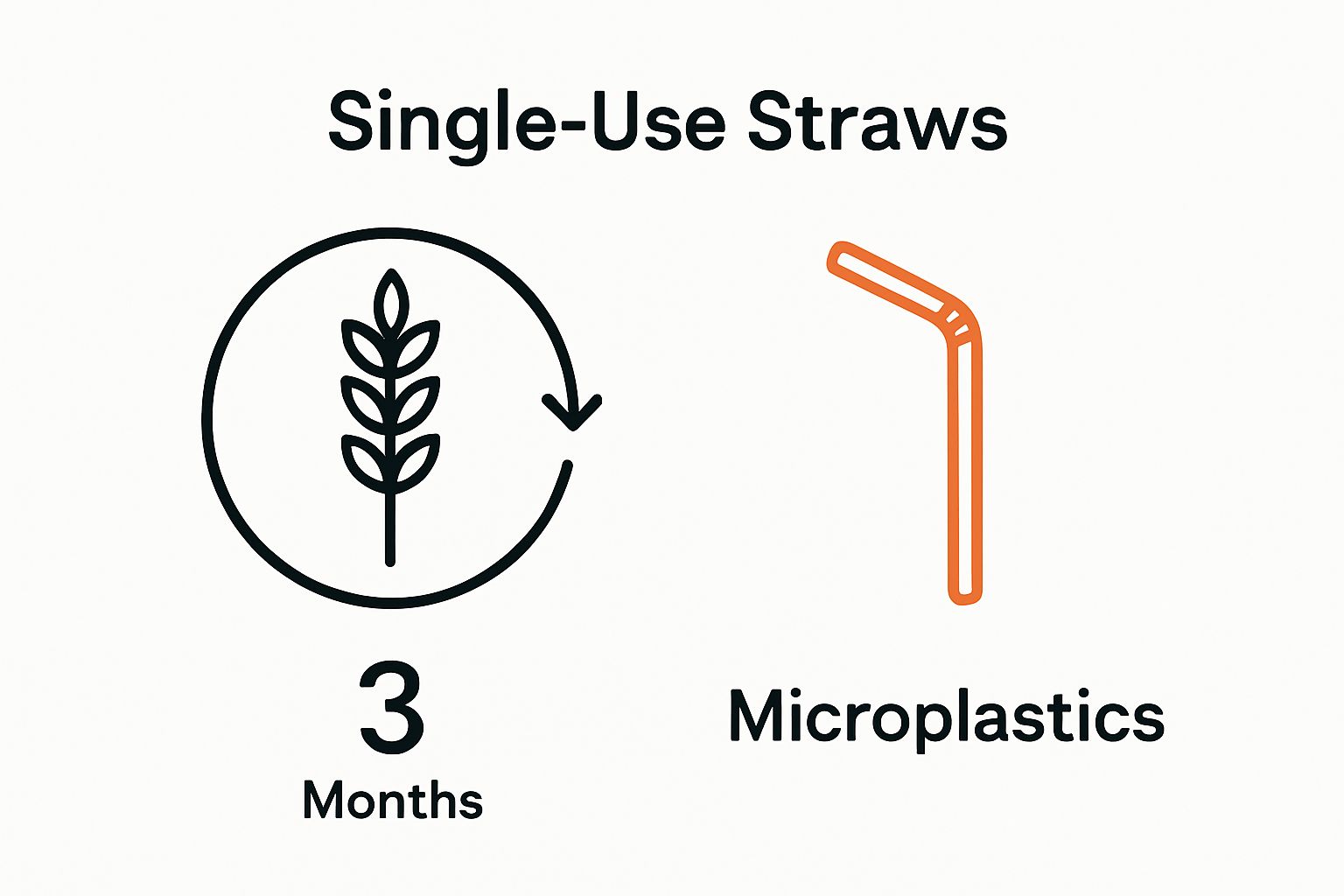 Single-Use Straws

3
Months

Microplastics