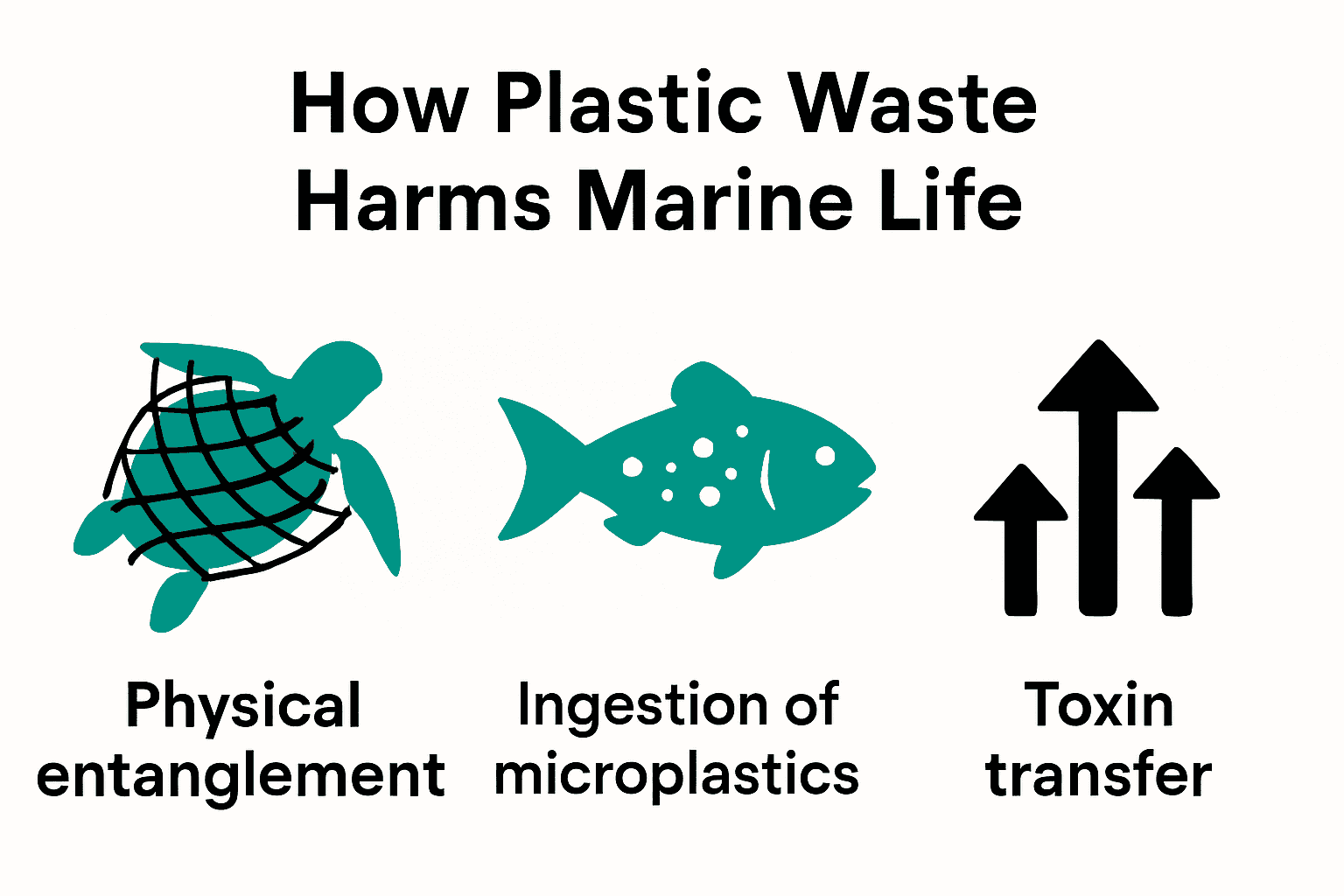 How Plastic Waste Harms Marine Life

Physical entanglement

Ingestion of microplastics

Toxin transfer