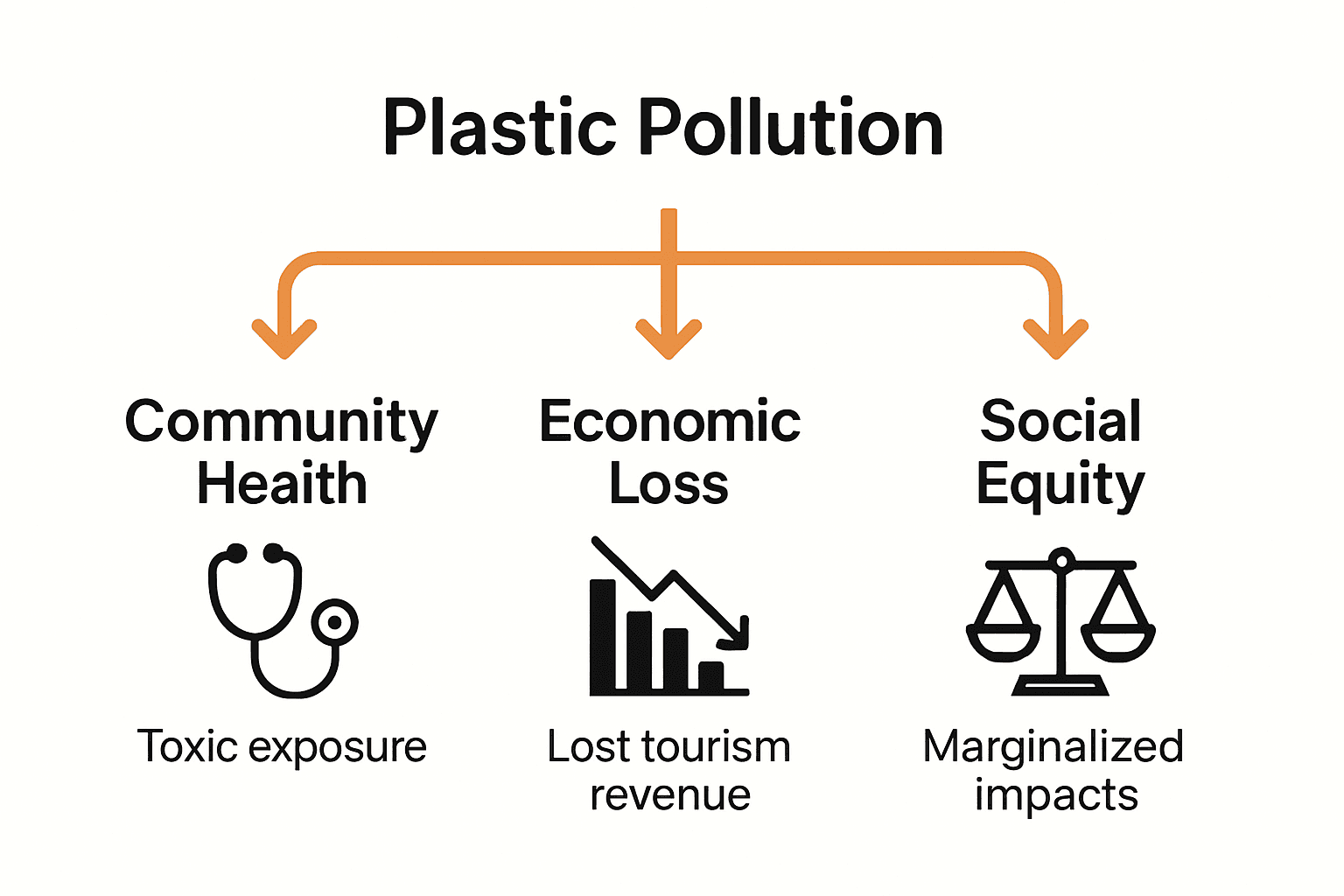 Plastic Pollution

Community Heaith

Toxic exposure

Economic Loss

Lost tourism revenue

Social Equity

Marginalized impacts