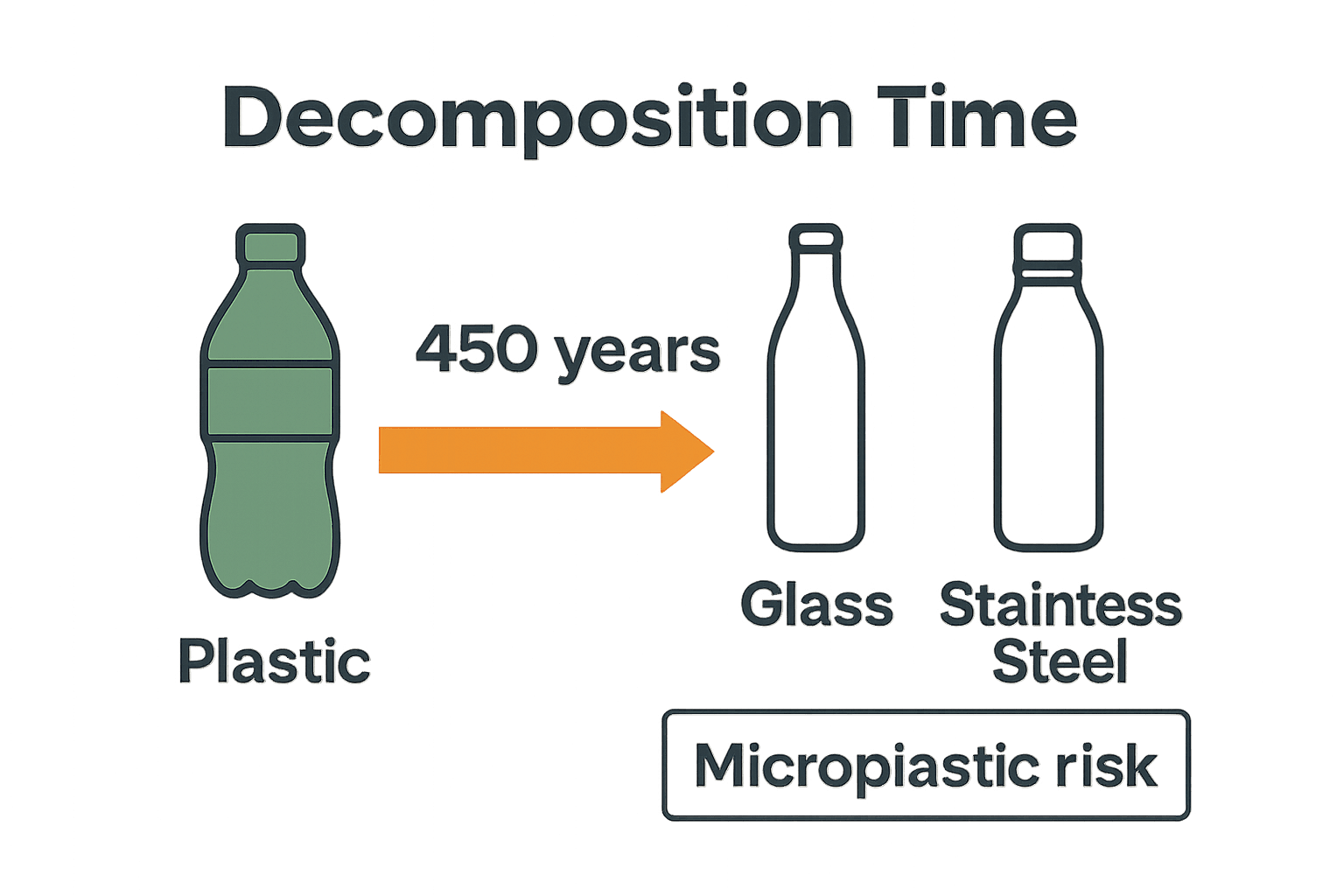 Decomposition Time

450 years

Plastic

Glass

Staintess Steel

Micropiastic risk