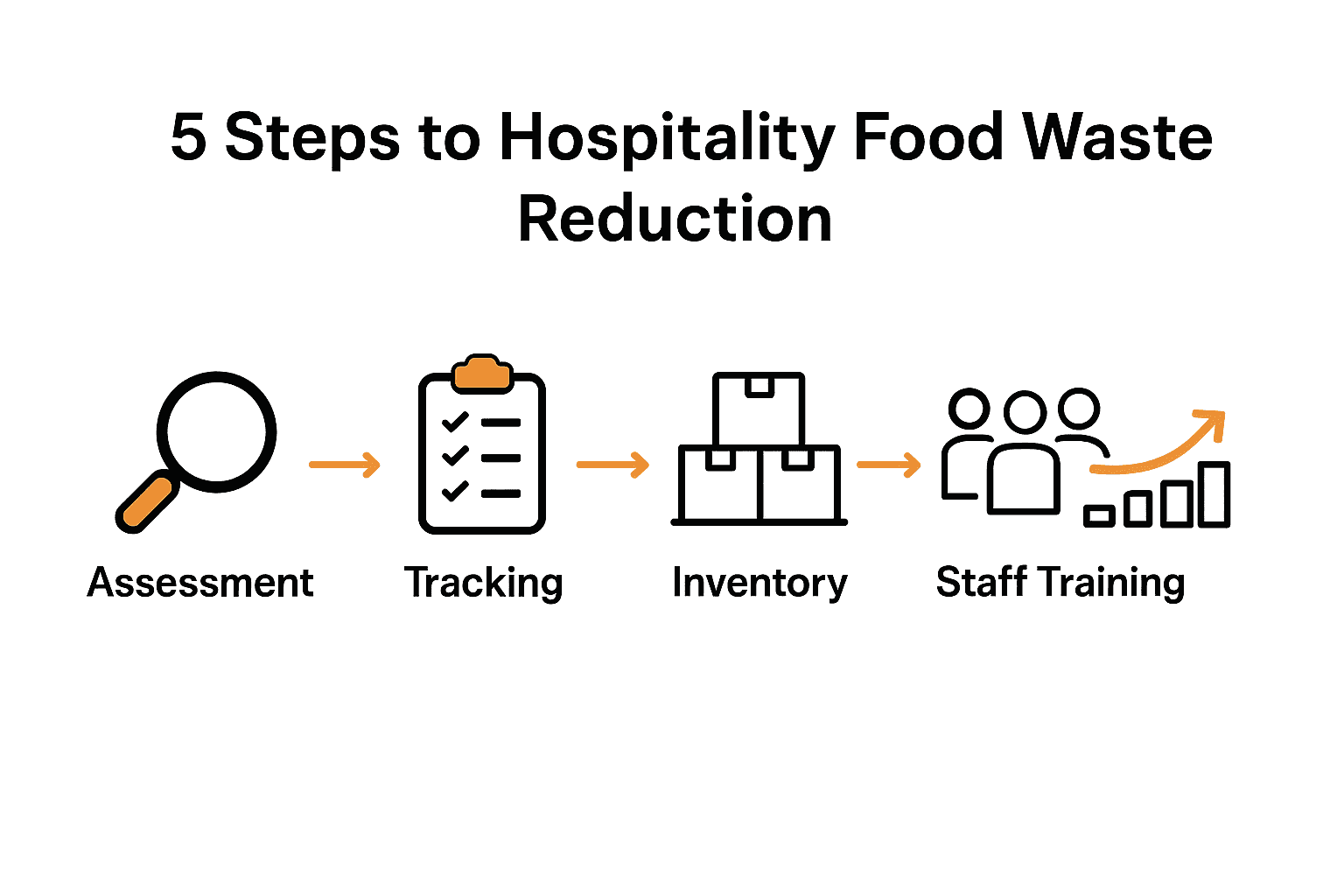 5 Steps to Hospitality Food Waste Reduction

Assessment

Tracking

Inventory

Staff Training