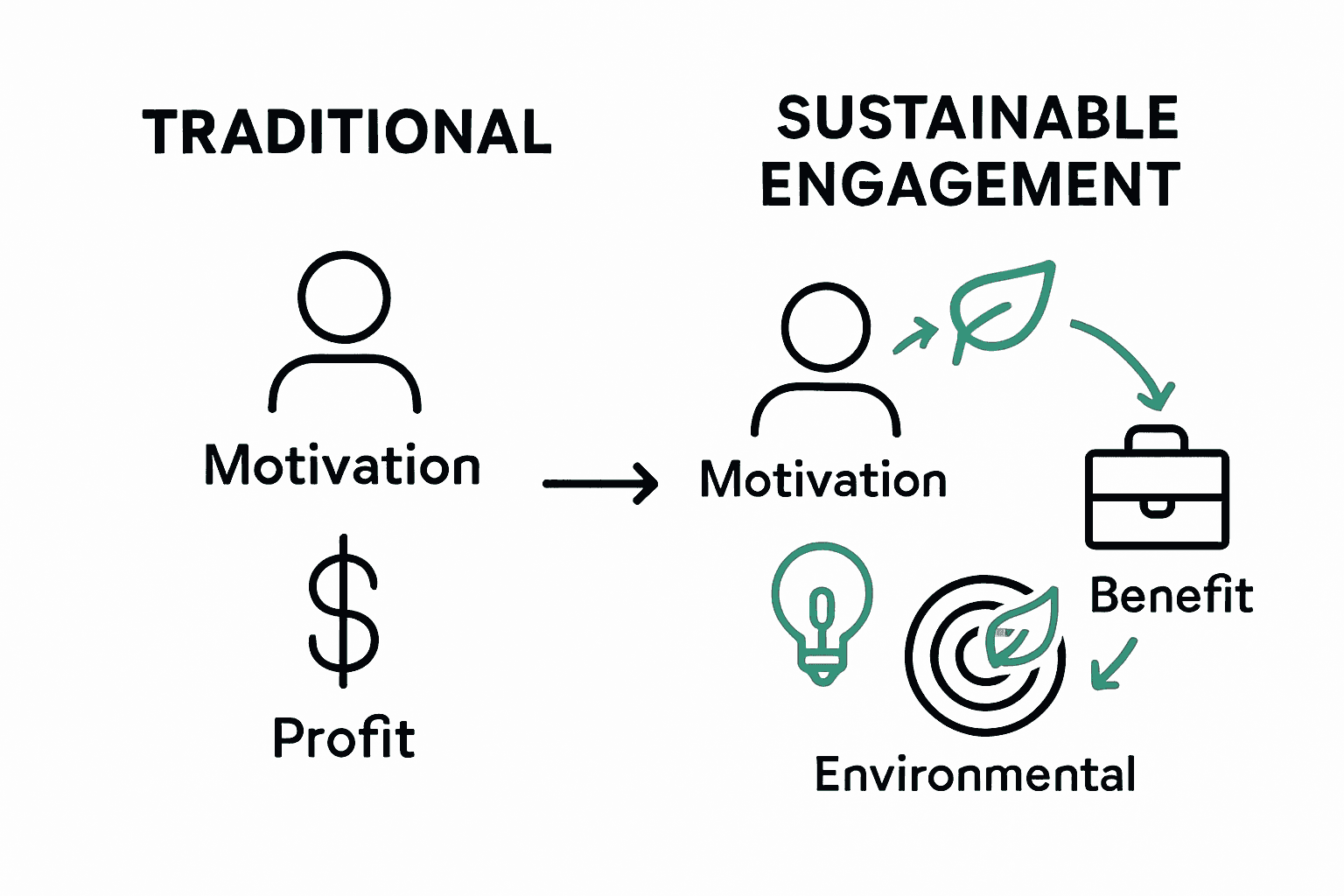 TRADITIONAL

Motivation

Profit

SUSTAINABLE ENGAGEMENT

Motivation

Benefit

Environmental