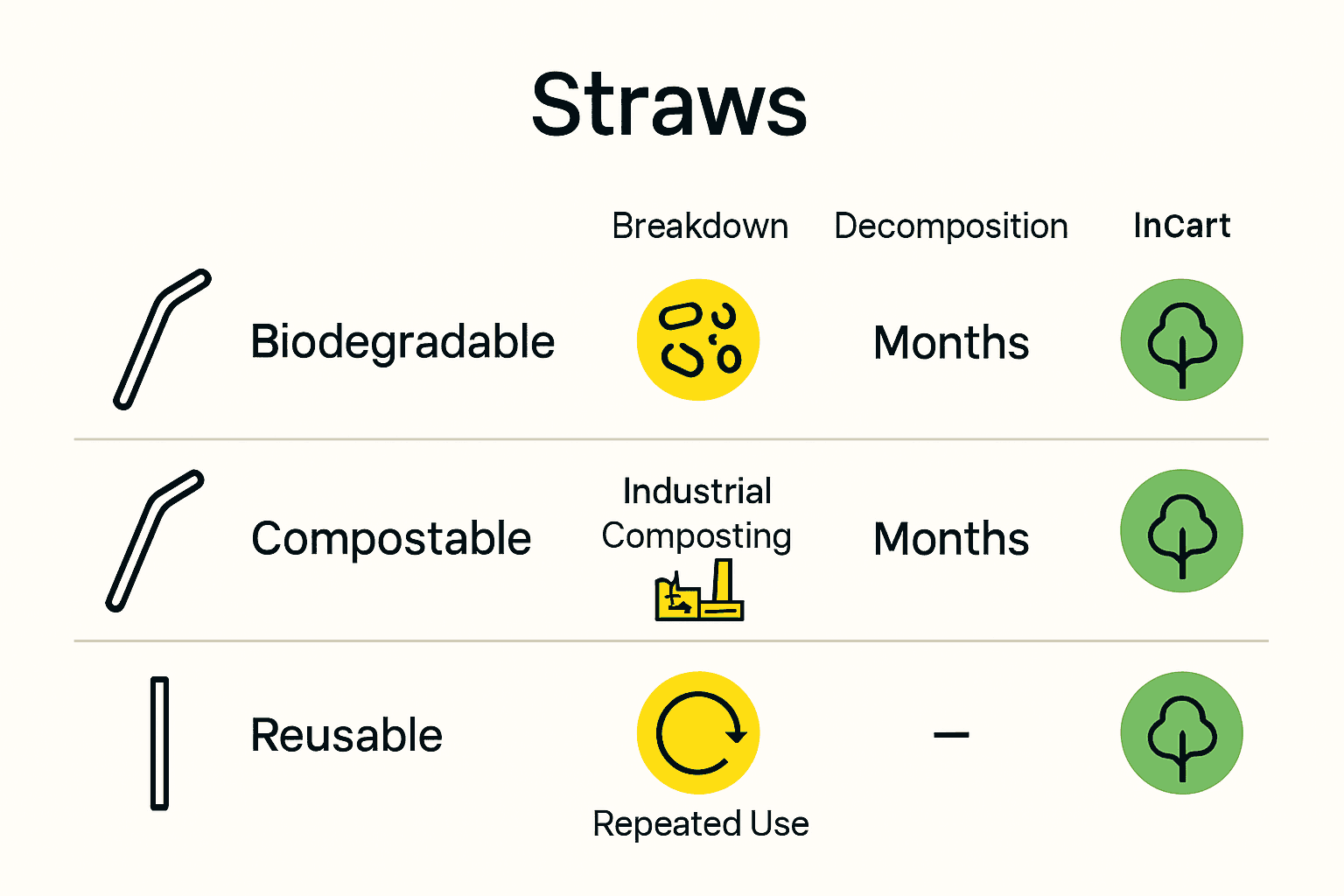 Straws

| | Breakdown | Decomposition | InCart |
|---|---|---|---|
| Biodegradable | | Months | |
| Compostable | Industrial Composting | Months | |
| Reusable | Repeated Use | – | |