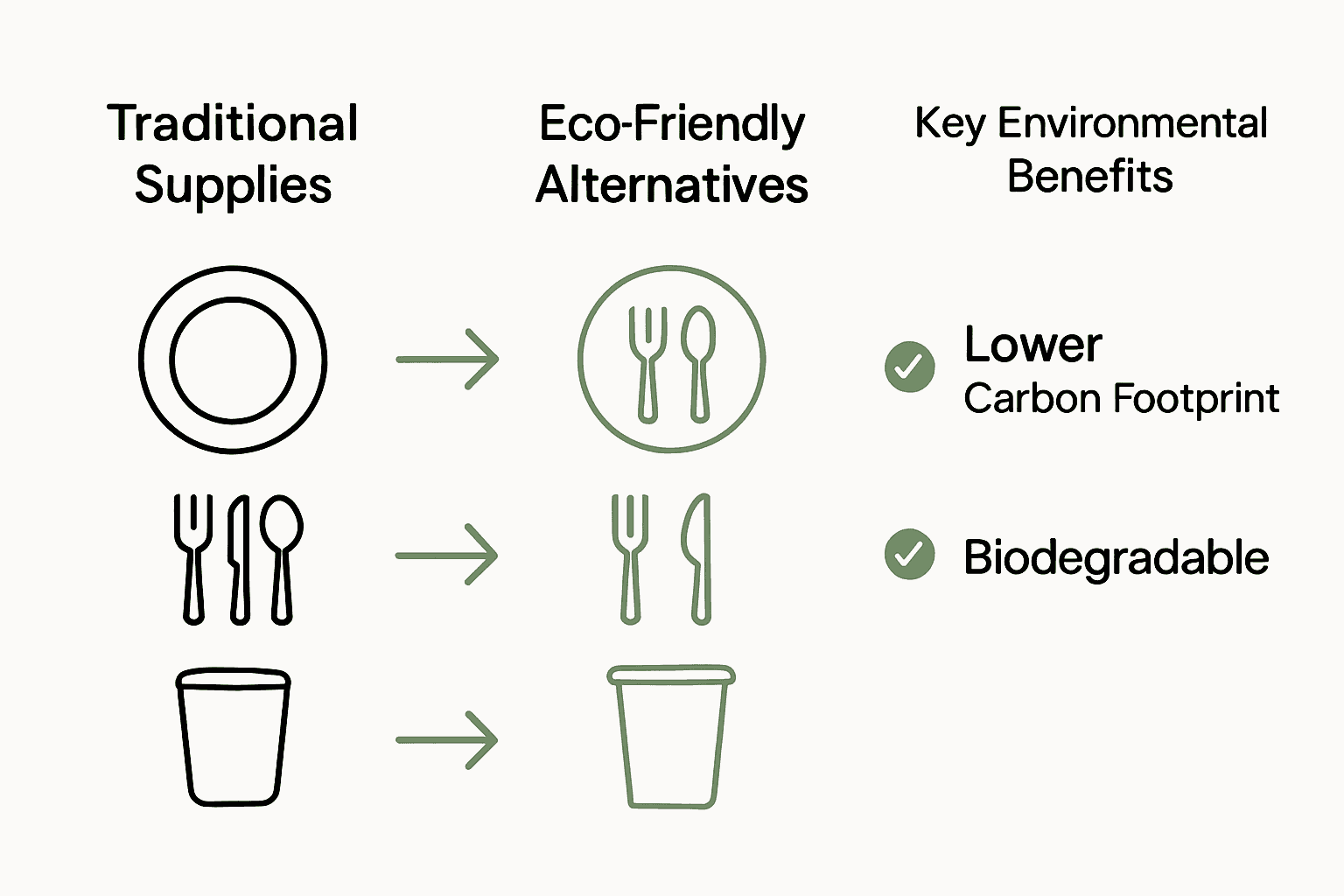 Traditional Supplies

Eco-Friendly Alternatives

Key Environmental Benefits

Lower Carbon Footprint

Biodegradable