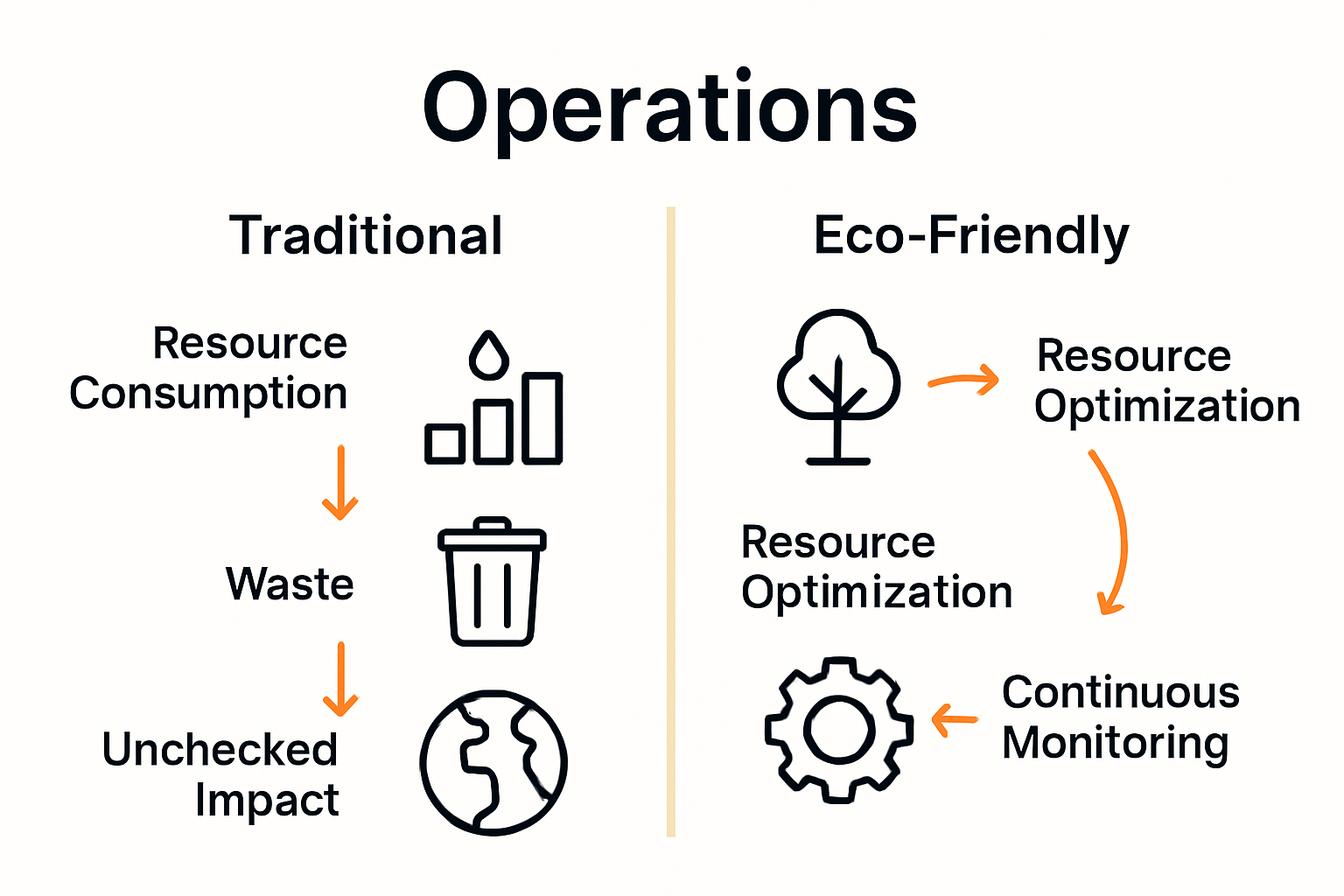 Operations

Traditional

Resource Consumption

Waste

Unchecked Impact

Eco-Friendly

Resource Optimization

Resource Optimization

Continuous Monitoring