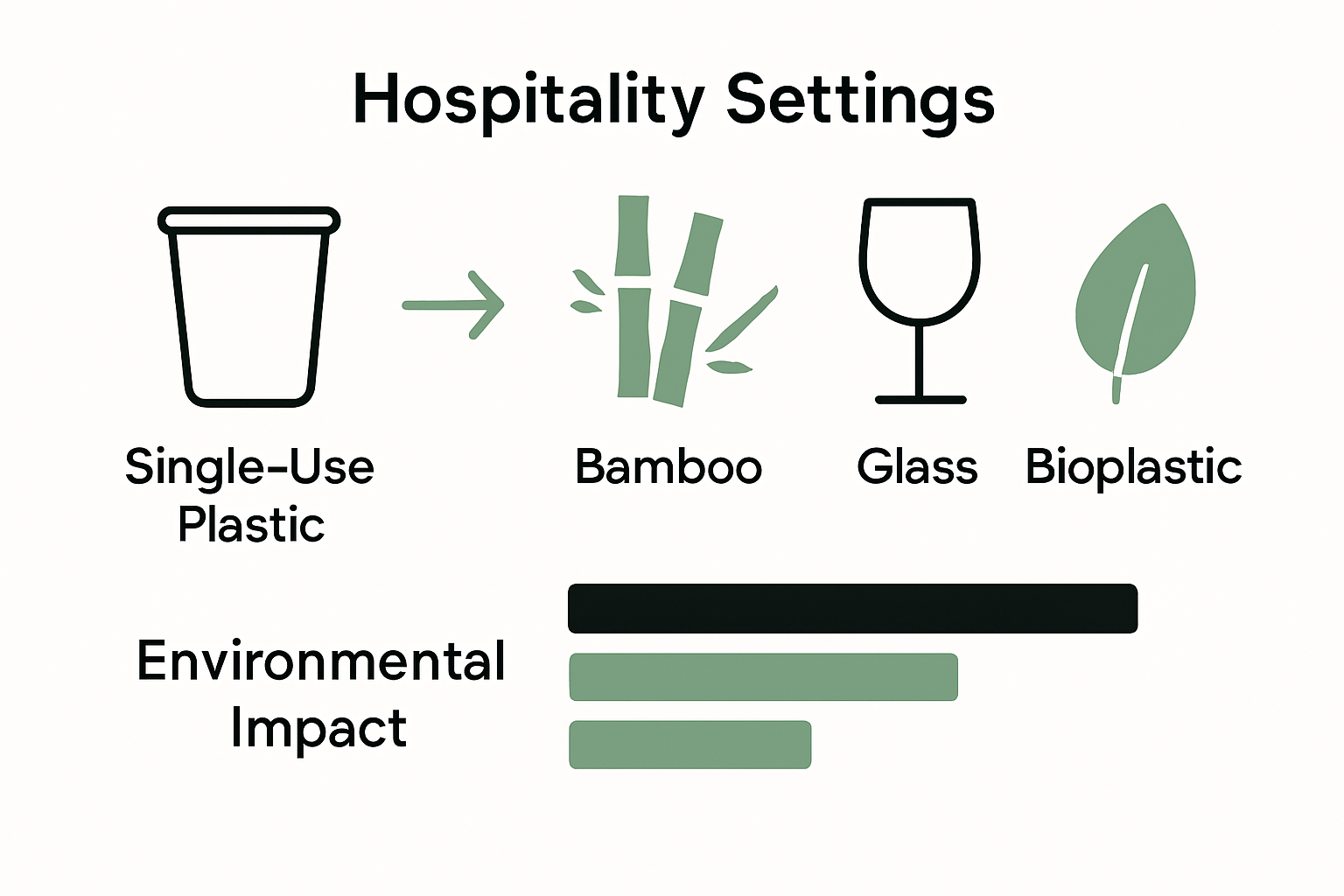 Hospitality Settings

Single-Use Plastic

Bamboo

Glass

Bioplastic

Environmental Impact