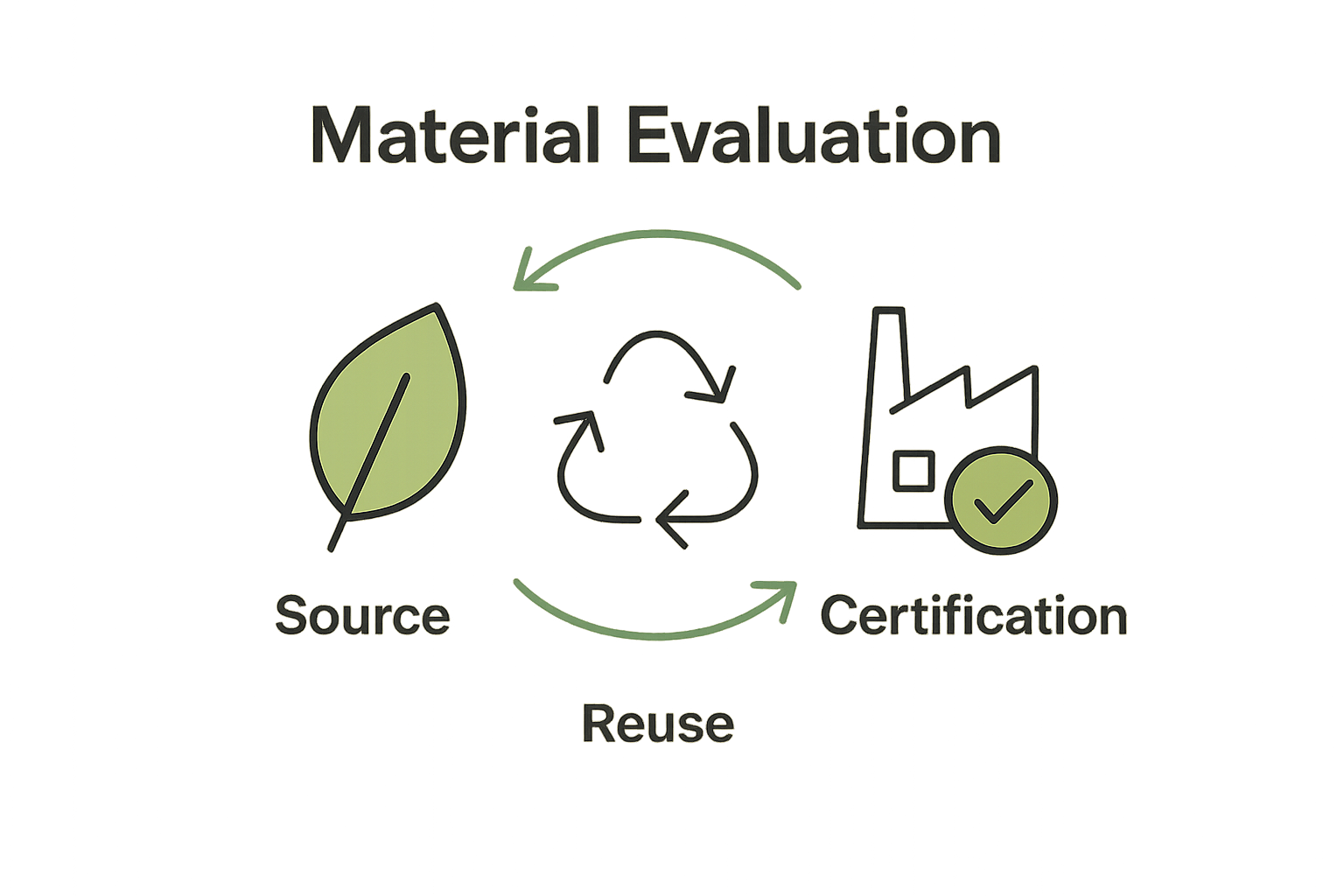 Material Evaluation

Source

Certification

Reuse