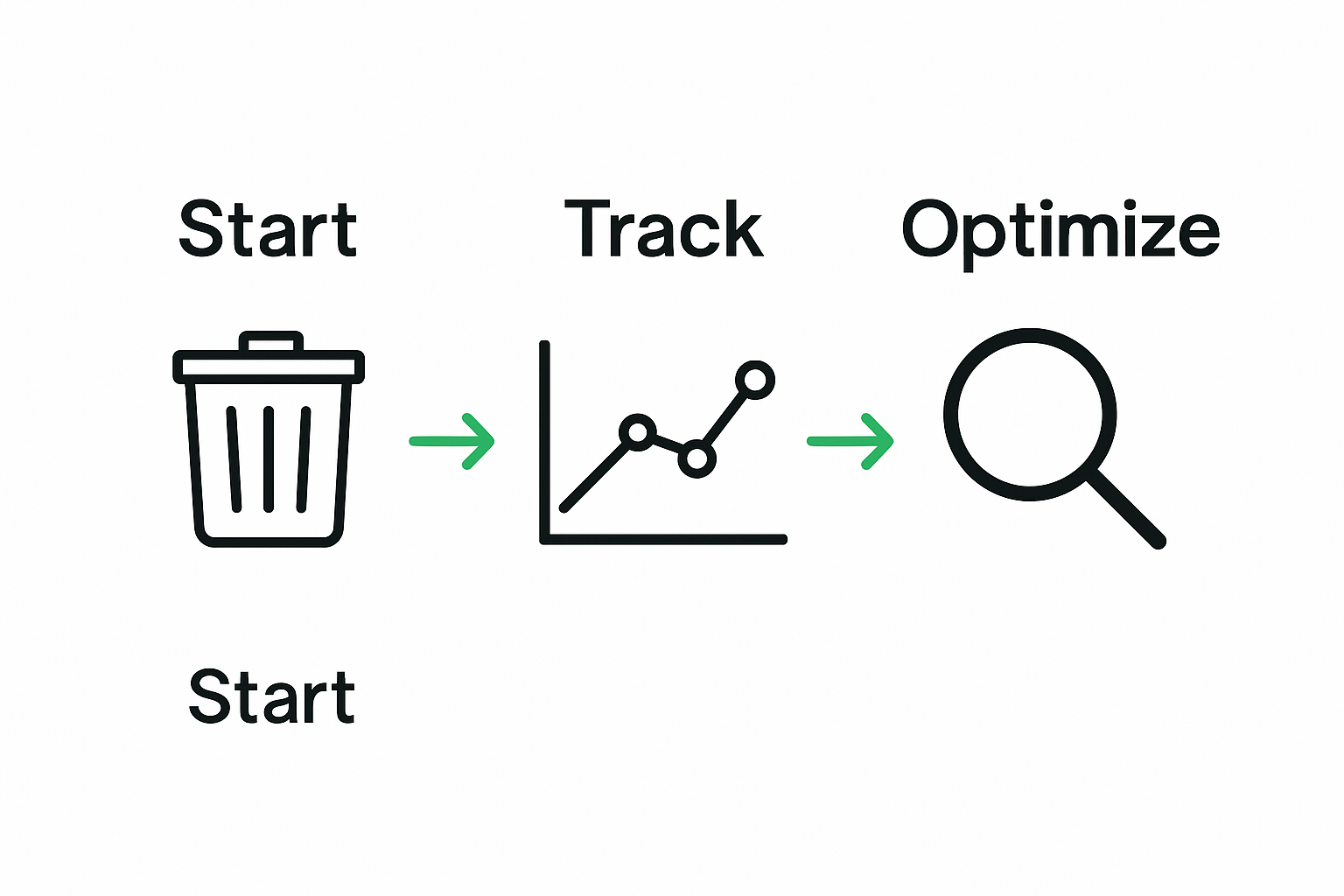 Start

Track

Optimize

Start