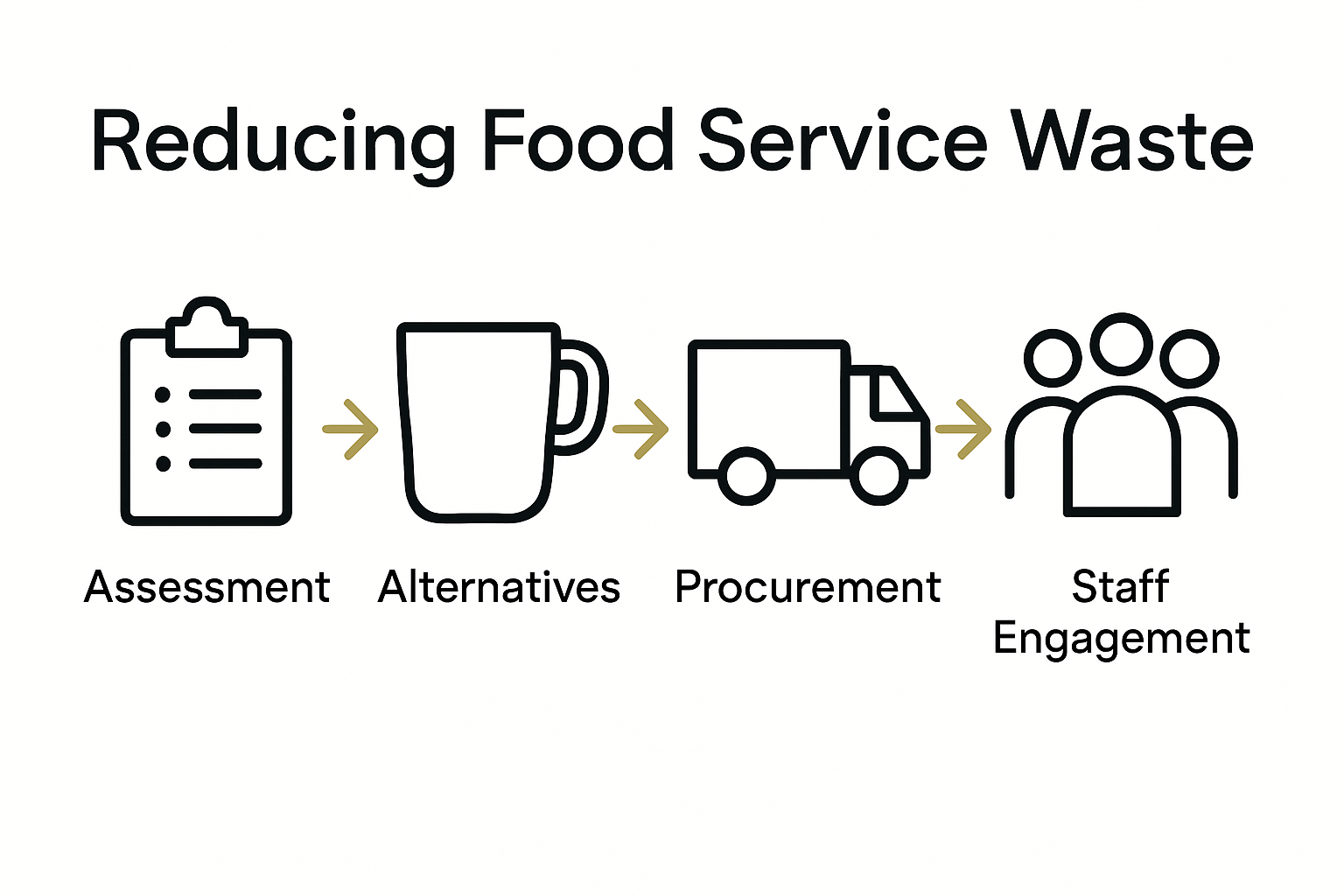 Reducing Food Service Waste

Assessment

Alternatives

Procurement

Staff Engagement