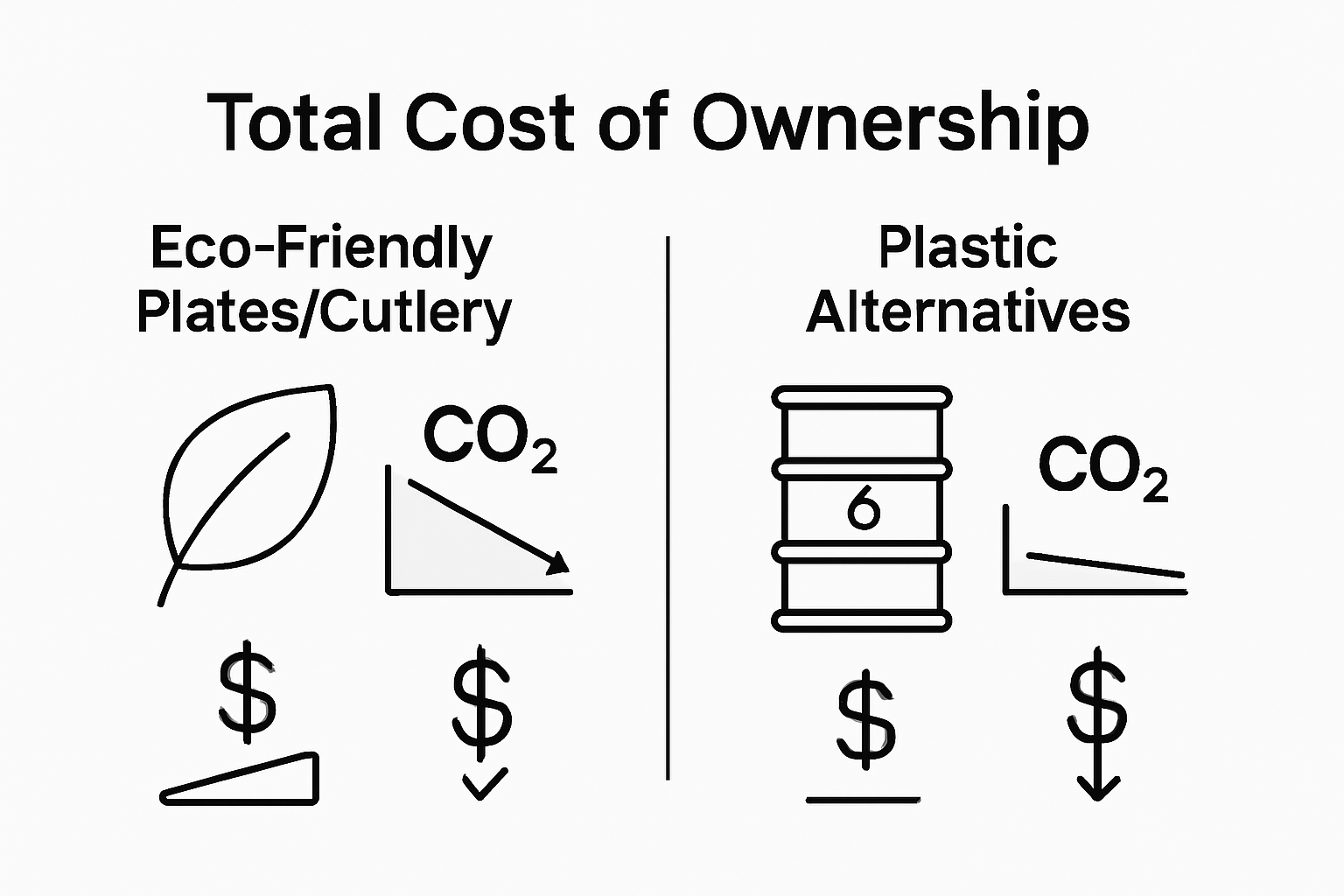 Total Cost of Ownership

Eco-Friendly Plates/Cutlery

$CO_2$

$

$

Plastic Alternatives

6

$CO_2$

$

$