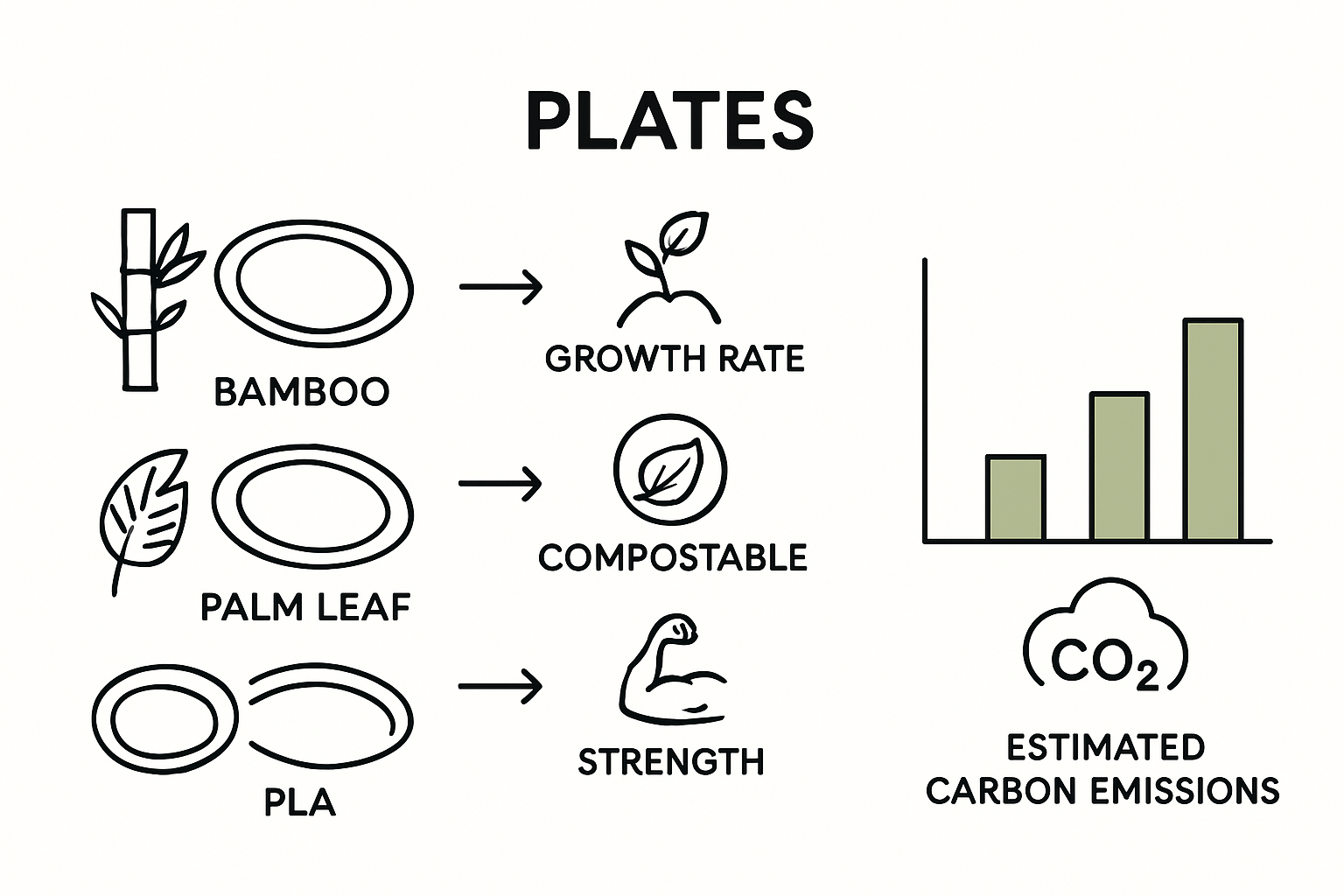 PLATES

BAMBOO

GROWTH RATE

PALM LEAF

COMPOSTABLE

PLA

STRENGTH

$CO_2$

ESTIMATED CARBON EMISSIONS