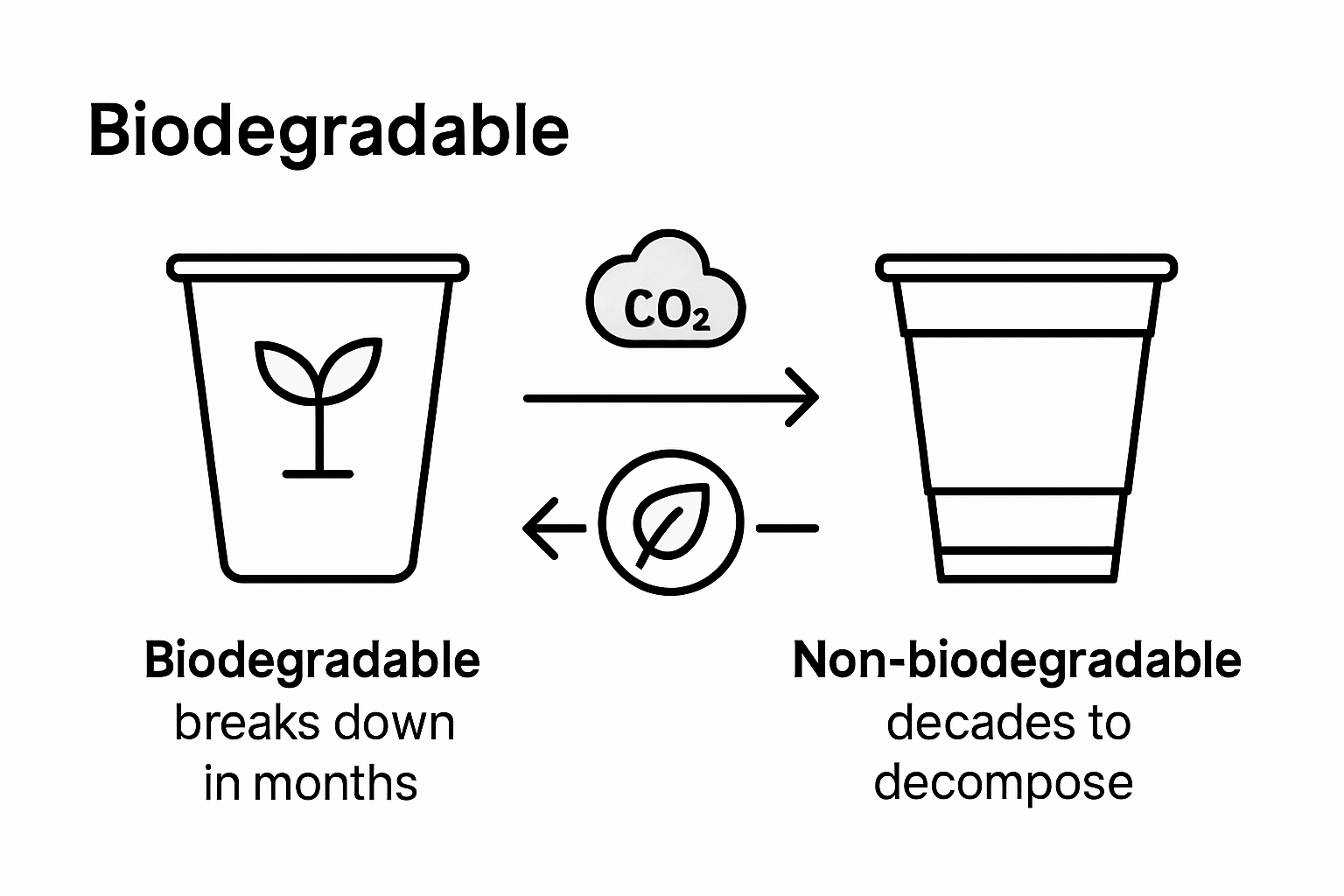 Biodegradable

$CO_2$

Biodegradable
breaks down in months

Non-biodegradable
decades to decompose