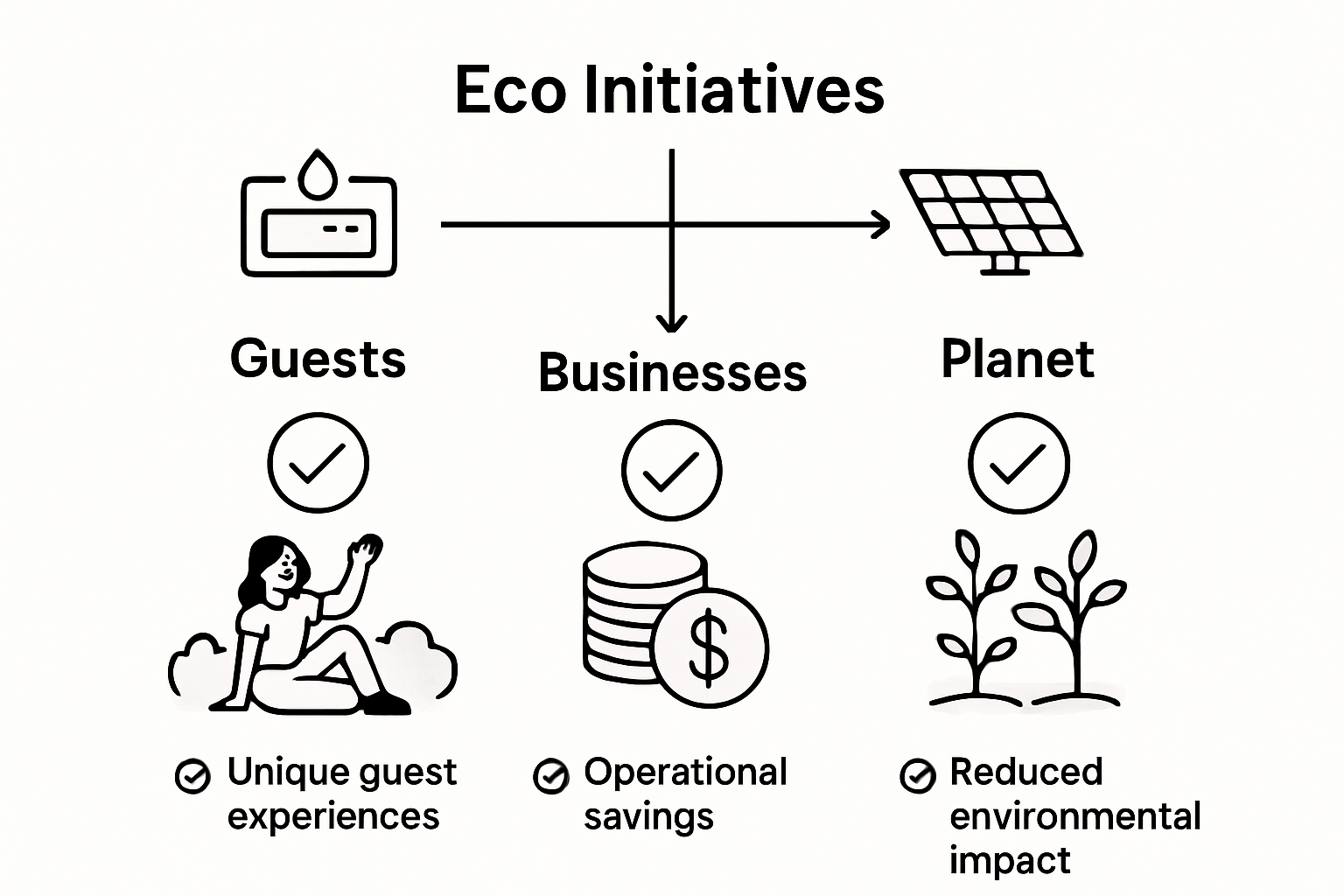 Eco Initiatives

Guests

Businesses

Planet

$

Unique guest experiences

Operational savings

Reduced environmental impact