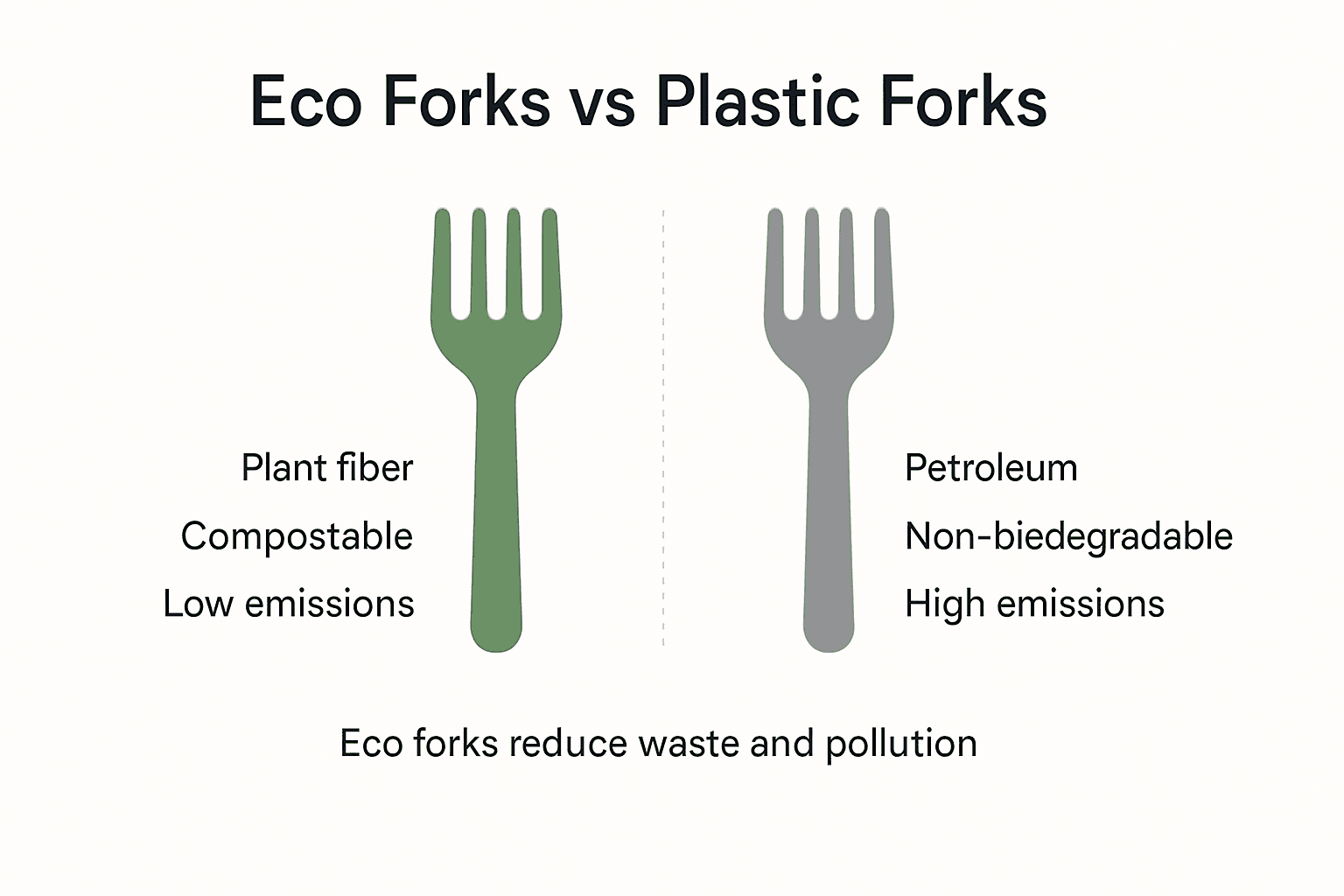 Eco Forks vs Plastic Forks

Plant fiber
Compostable
Low emissions

Petroleum
Non-biedegradable
High emissions

Eco forks reduce waste and pollution