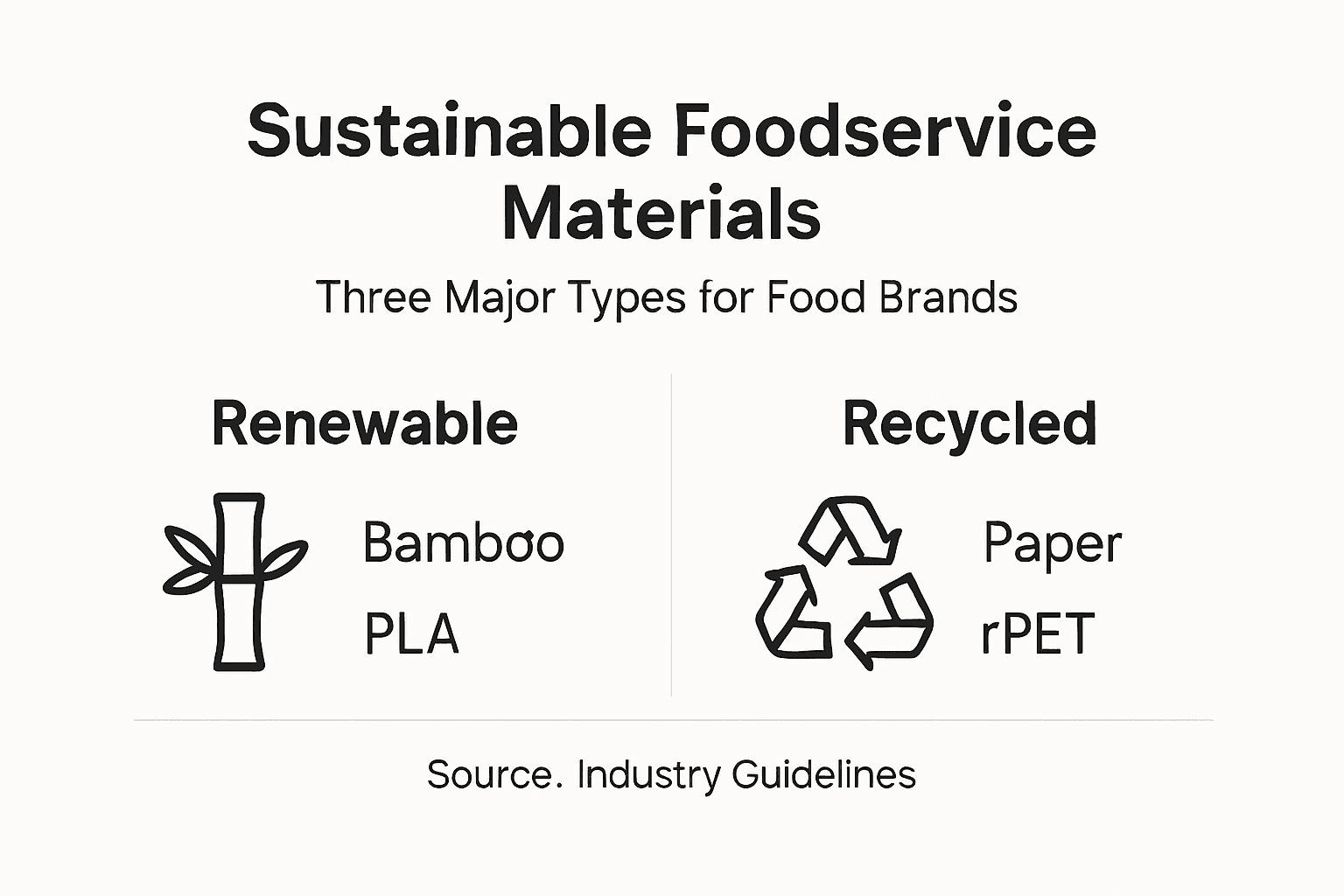 Sustainable Foodservice Materials

Three Major Types for Food Brands

Renewable

Bamboo

PLA

Recycled

Paper

rPET

Source. Industry Guidelines