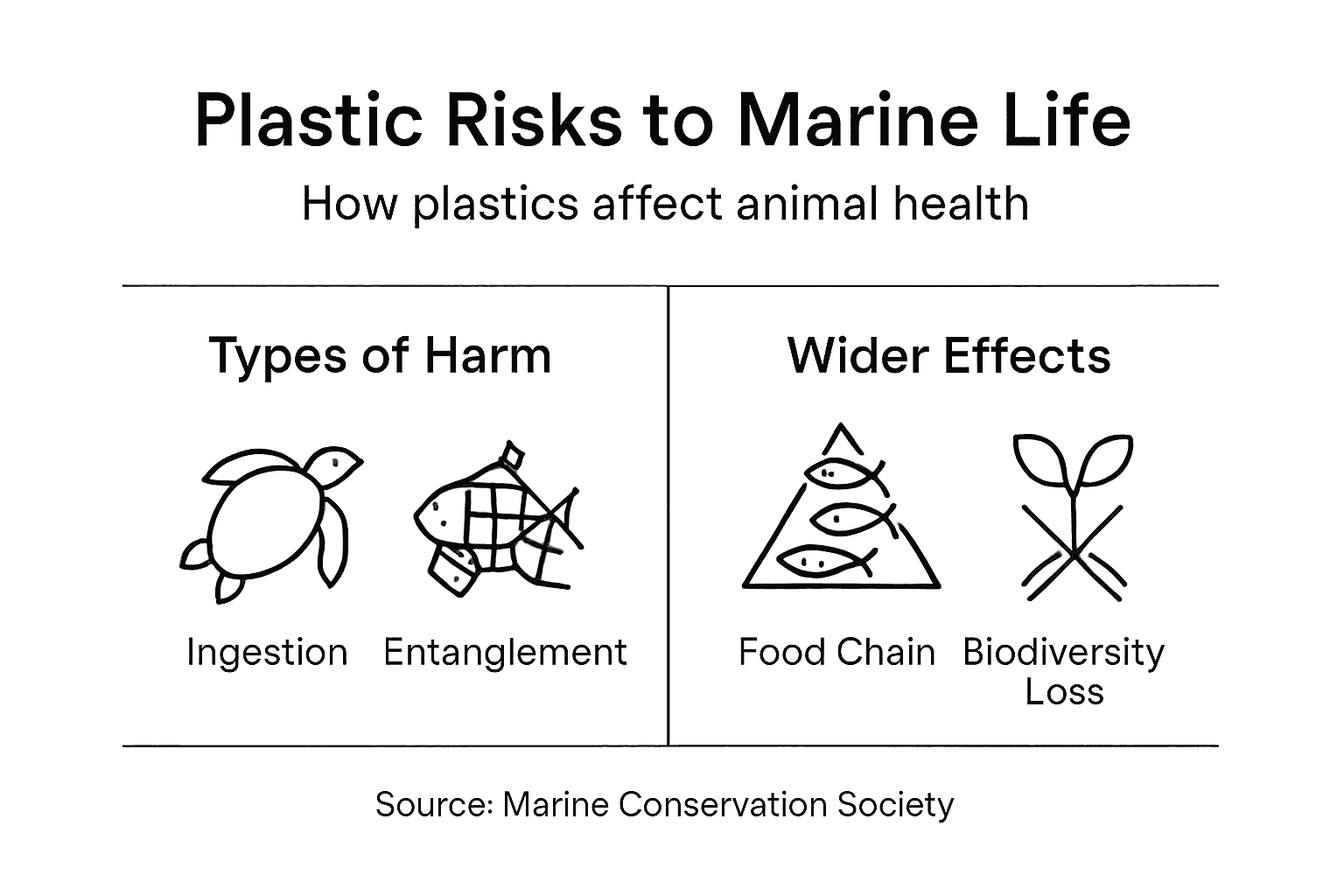 Plastic Risks to Marine Life

How plastics affect animal health

Types of Harm

Ingestion

Entanglement

Wider Effects

Food Chain

Biodiversity Loss

Source: Marine Conservation Society