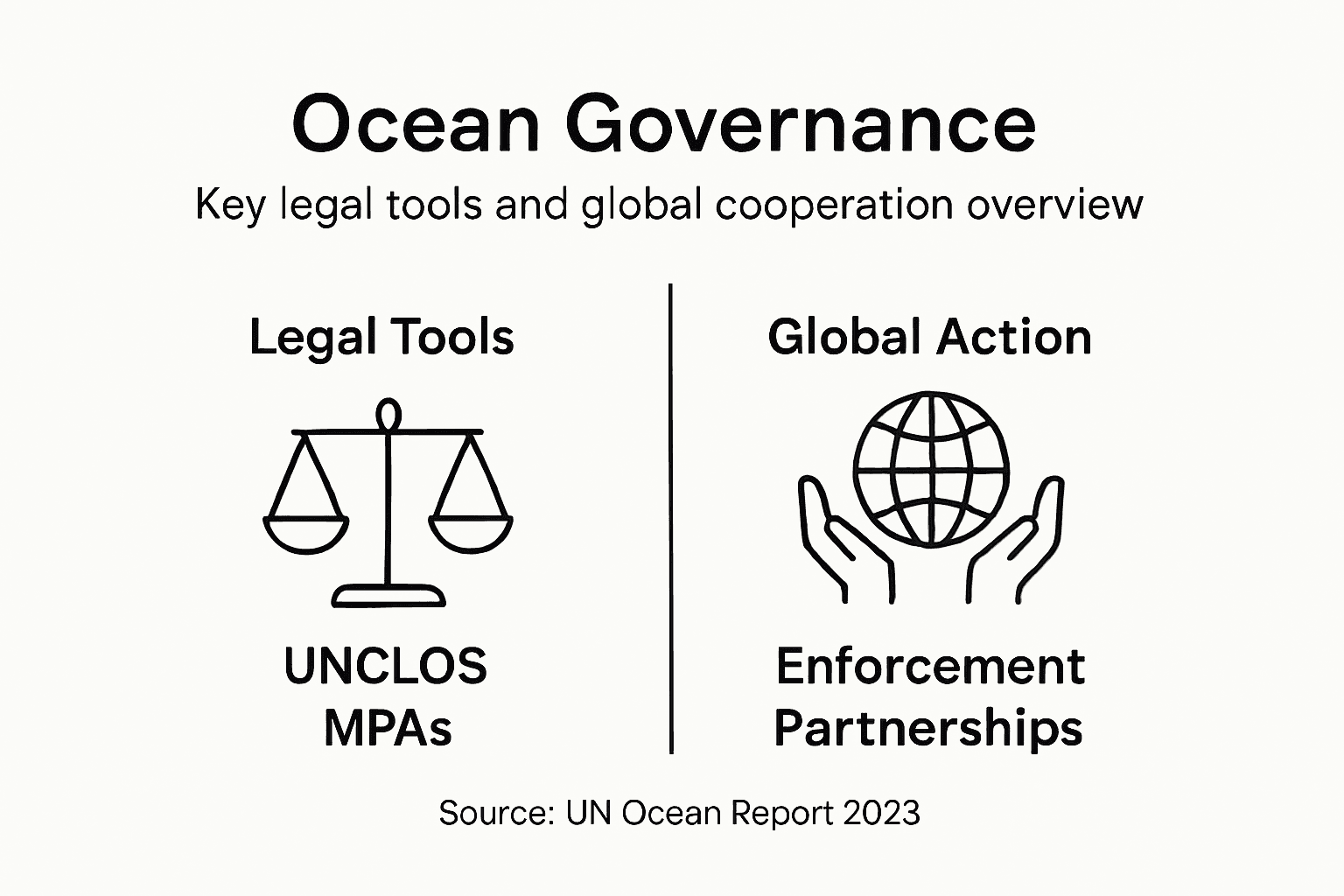 Ocean Governance

Key legal tools and global cooperation overview

Legal Tools

UNCLOS
MPAs

Global Action

Enforcement
Partnerships

Source: UN Ocean Report 2023