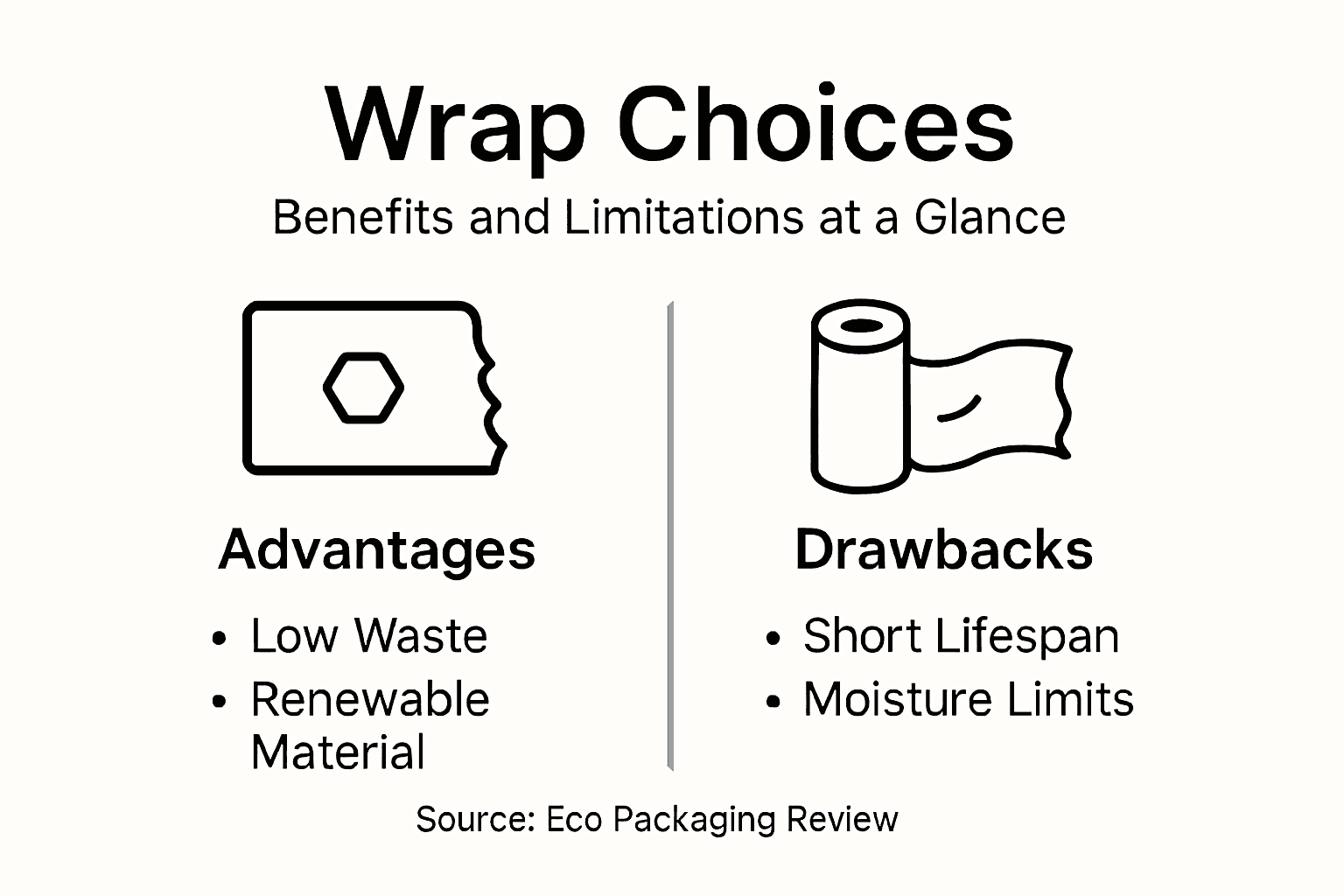 Wrap Choices

Benefits and Limitations at a Glance

Advantages

• Low Waste
• Renewable Material

Drawbacks

• Short Lifespan
• Moisture Limits

Source: Eco Packaging Review