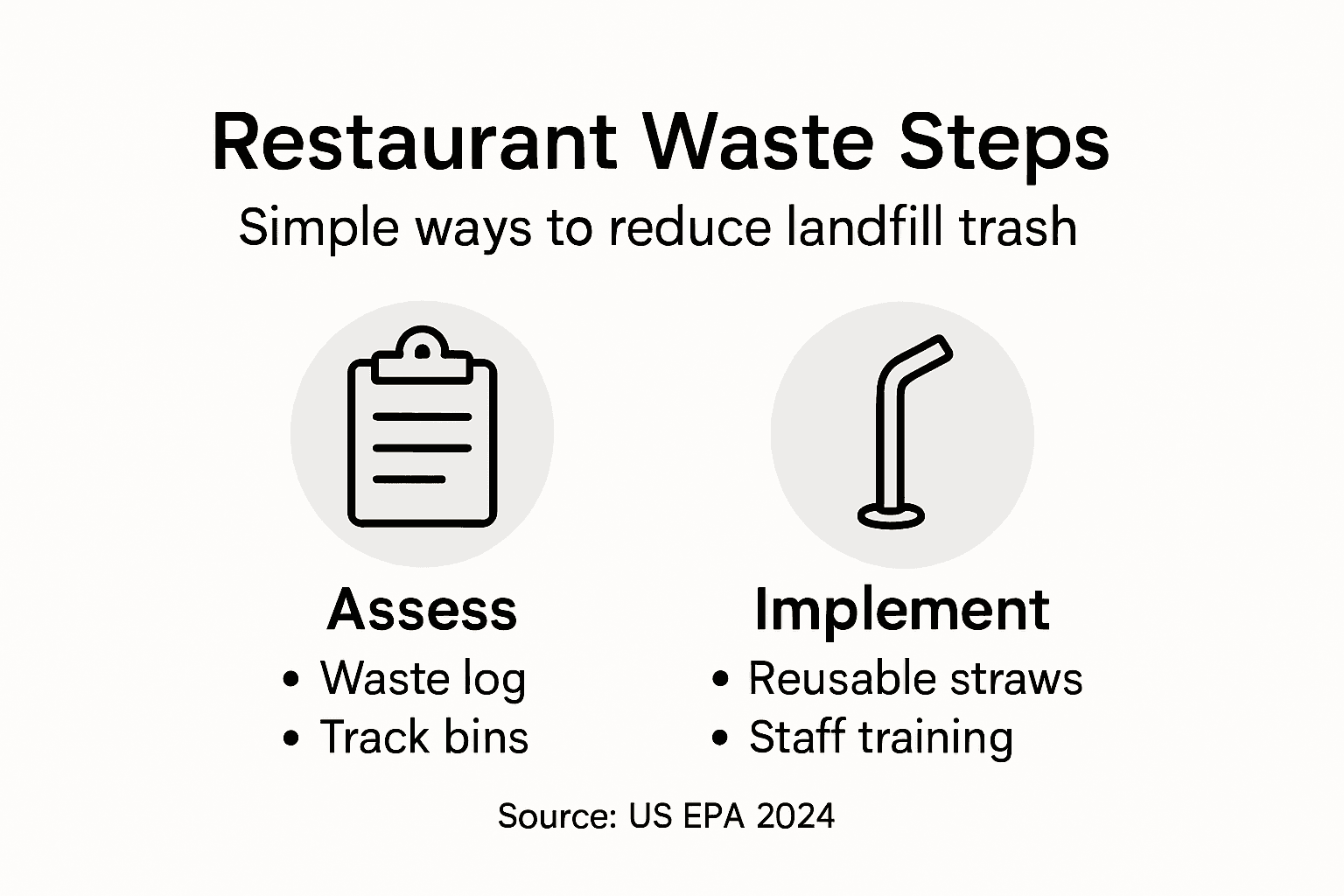 Restaurant Waste Steps

Simple ways to reduce landfill trash

Assess
• Waste log
• Track bins

Implement
• Reusable straws
• Staff training

Source: US EPA 2024