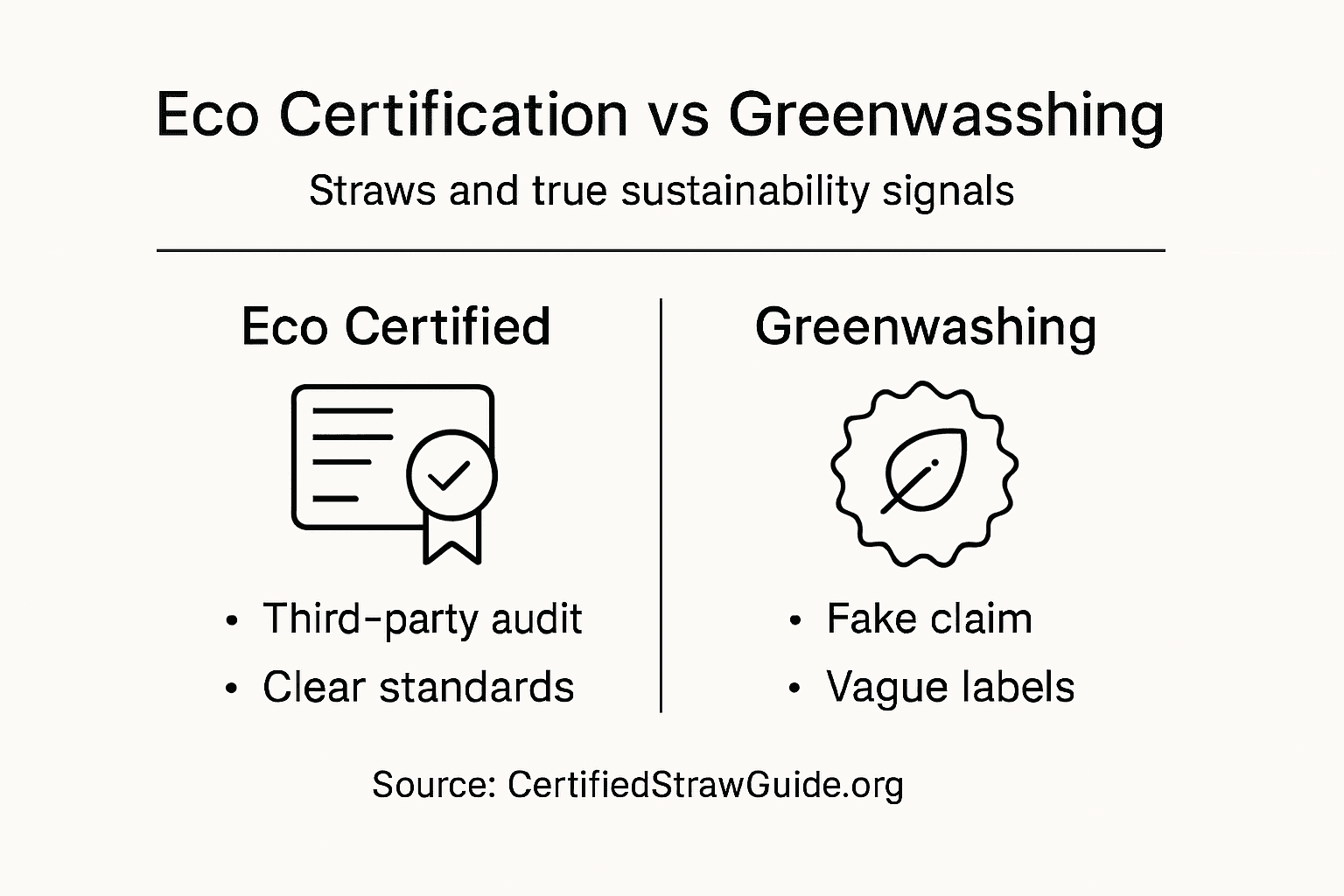 Eco Certification vs Greenwasshing

Straws and true sustainability signals

Eco Certified

• Third-party audit
• Clear standards

Greenwashing

• Fake claim
• Vague labels

Source: CertifiedStrawGuide.org