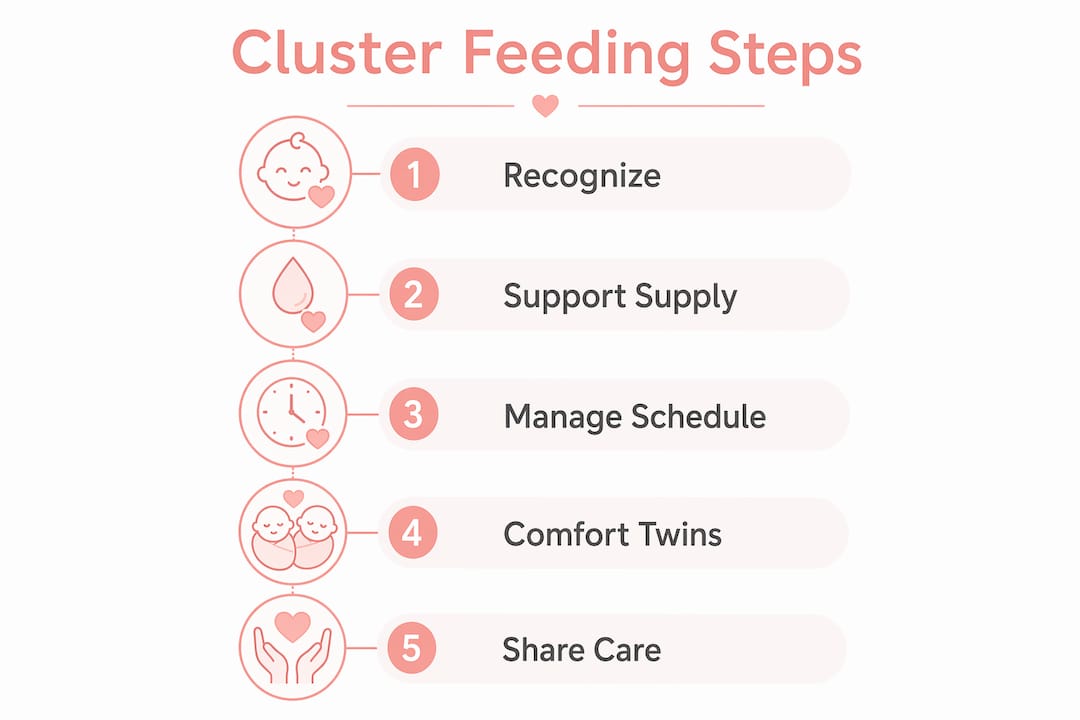 Cluster Feeding Steps

1 Recognize

2 Support Supply

3 Manage Schedule

4 Comfort Twins

5 Share Care